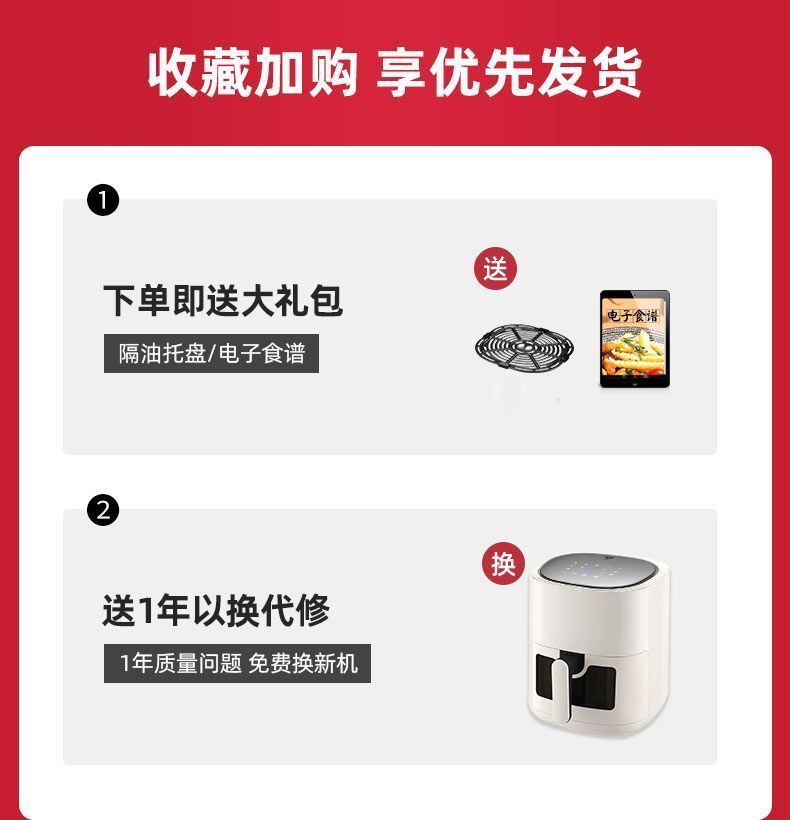 收藏加购 享优先发货

1

下单即送大礼包

隔油托盘/电子食谱

送

电子食谱

2

送1年以换代修

1年质量问题 免费换新机

换