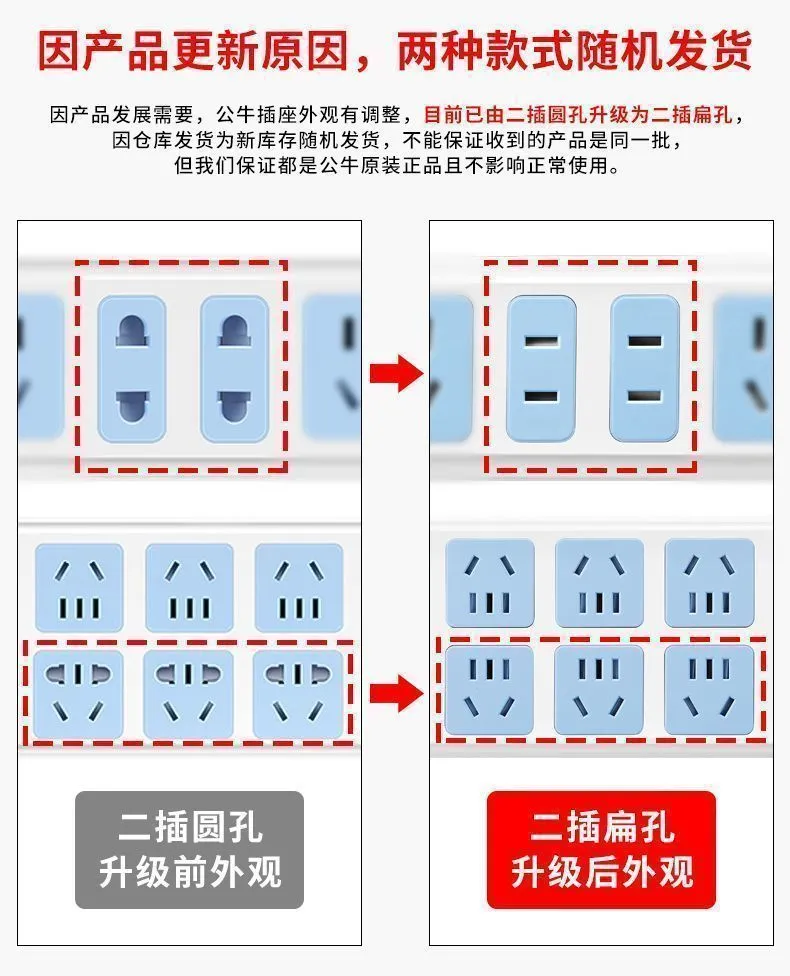 因产品更新原因，两种款式随机发货

因产品发展需要，公牛插座外观有调整，目前已由二插圆孔升级为二插扁孔，因仓库发货为新库存随机发货，不能保证收到的产品是同一批，但我们保证都是公牛原装正品且不影响正常使用。

二插圆孔
升级前外观

二插扁孔
升级后外观