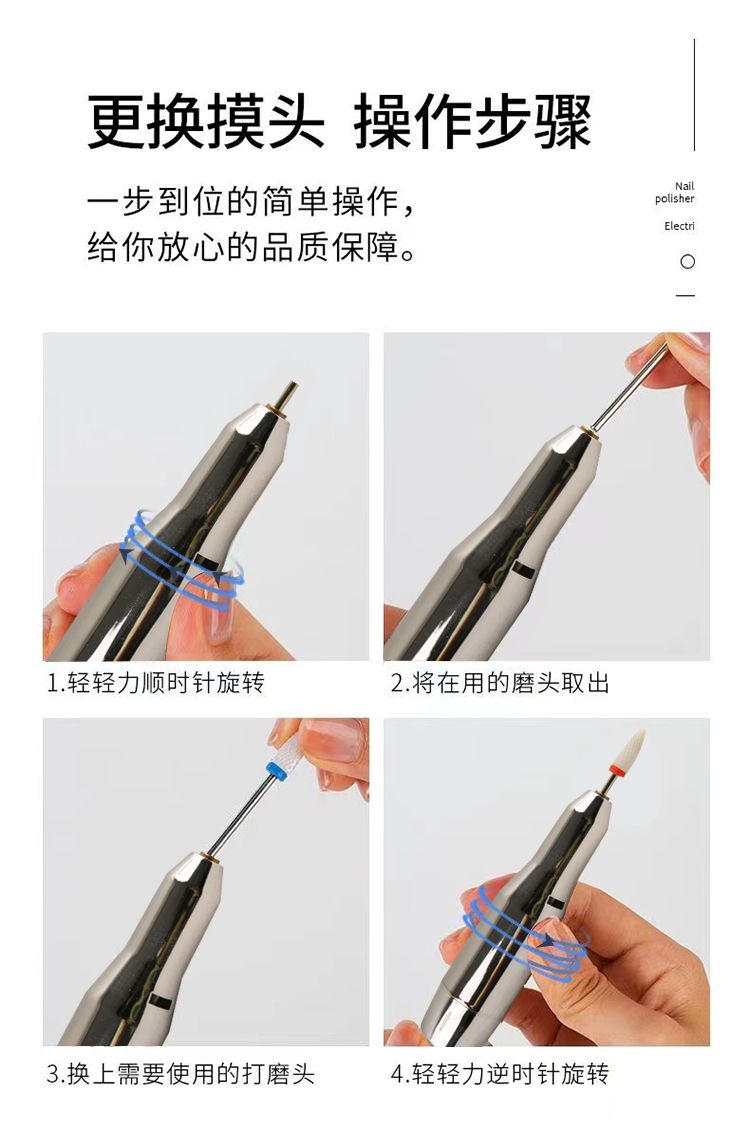 更换摸头 操作步骤

一步到位的简单操作，
给你放心的品质保障。

Nail polisher

Electri

1.轻轻力顺时针旋转

2.将在用的磨头取出

3.换上需要使用的打磨头

4.轻轻力逆时针旋转