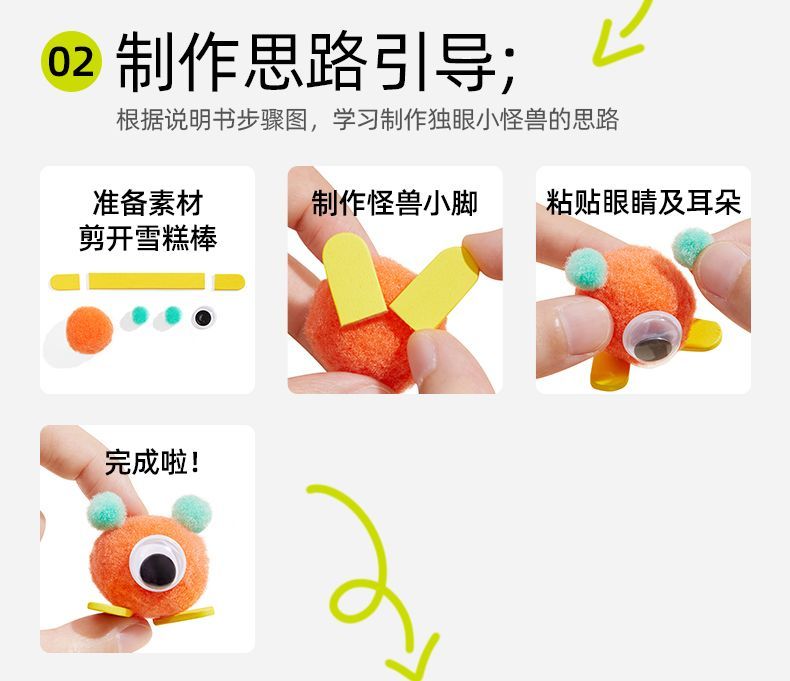 02 制作思路引导;

根据说明书步骤图，学习制作独眼小怪兽的思路

准备素材
剪开雪糕棒

制作怪兽小脚

粘贴眼睛及耳朵

完成啦!