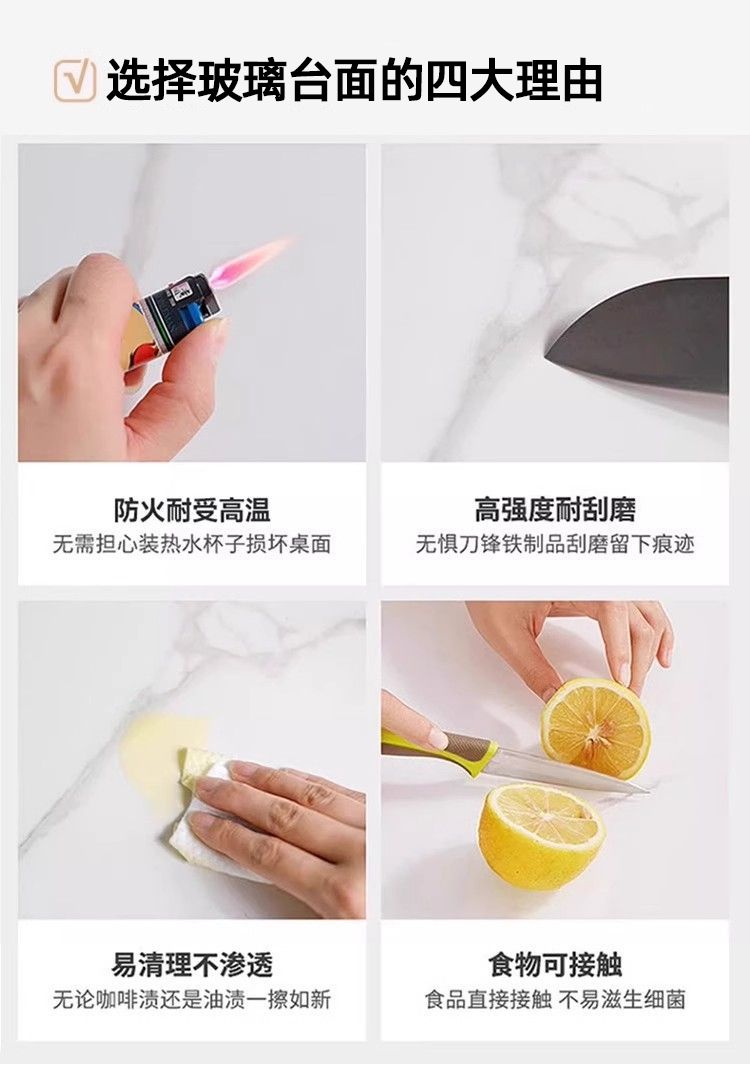 选择玻璃台面的四大理由

防火耐受高温
无需担心装热水杯子损坏桌面

高强度耐刮磨
无惧刀锋铁制品刮磨留下痕迹

易清理不渗透
无论咖啡渍还是油渍一擦如新

食物可接触
食品直接接触 不易滋生细菌