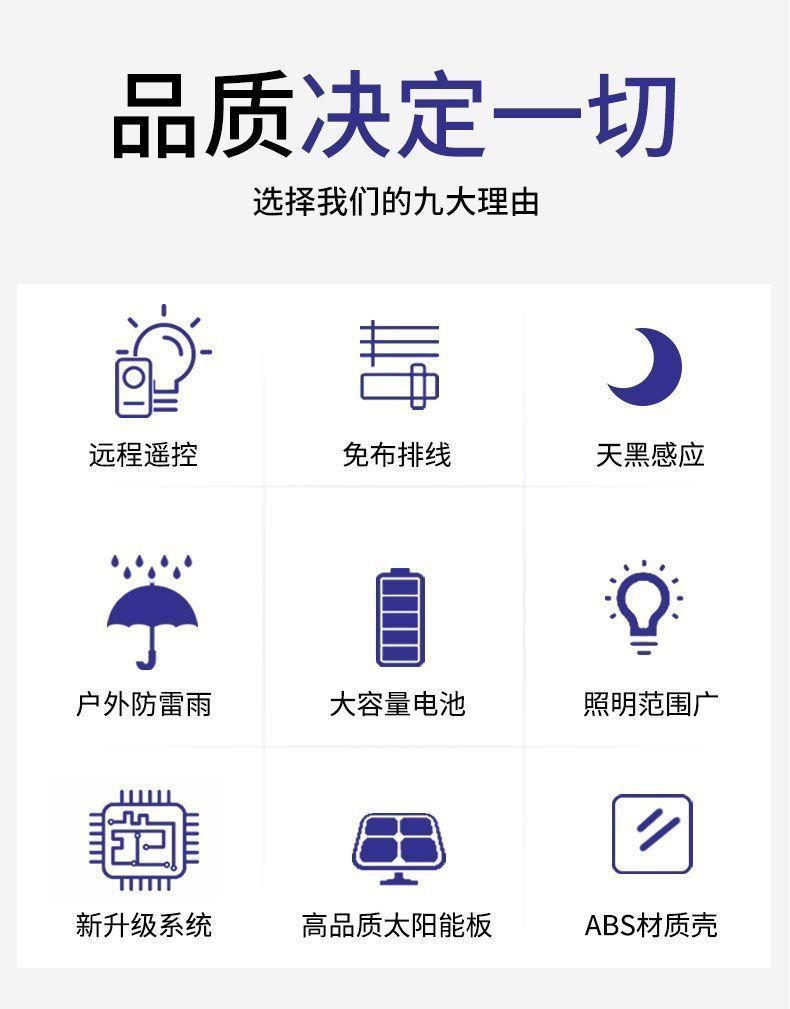 品质决定一切

选择我们的九大理由

远程遥控

免布排线

天黑感应

户外防雷雨

大容量电池

照明范围广

新升级系统

高品质太阳能板

ABS材质壳