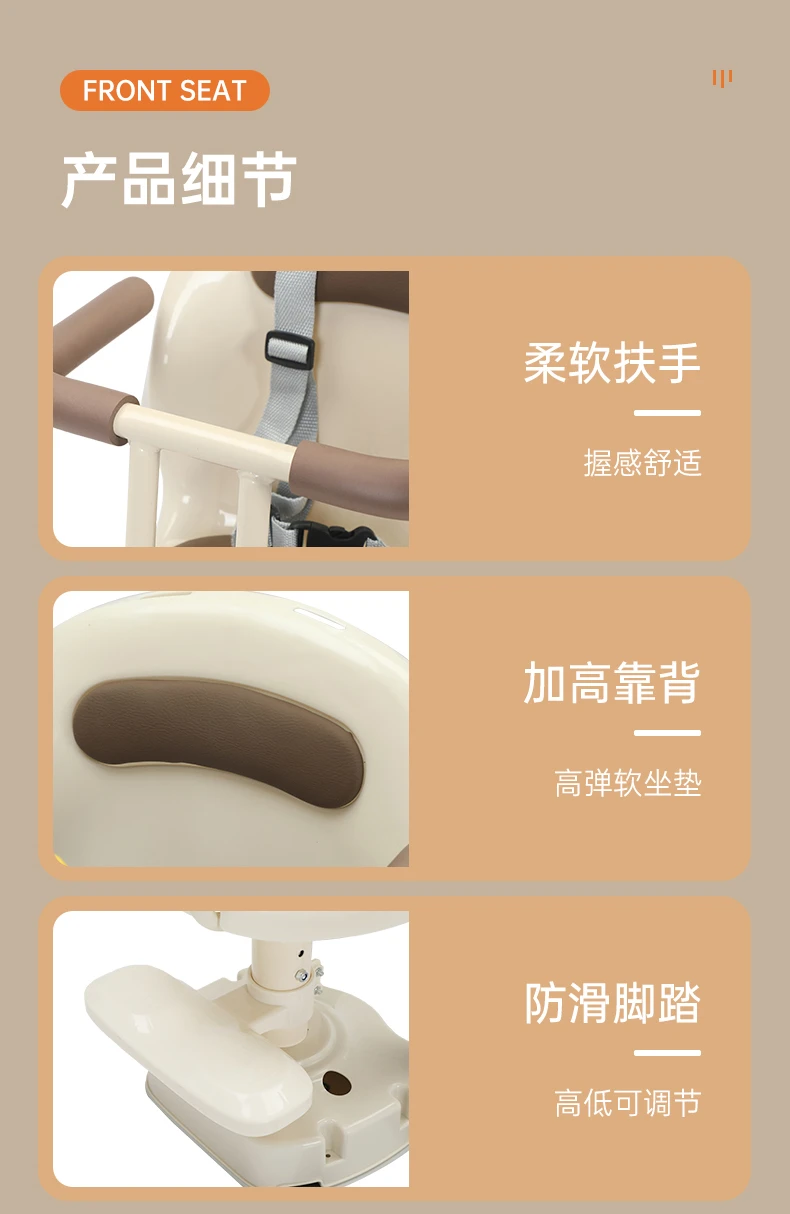 FRONT SEAT

产品细节

柔软扶手

握感舒适

加高靠背

高弹软坐垫

防滑脚踏

高低可调节