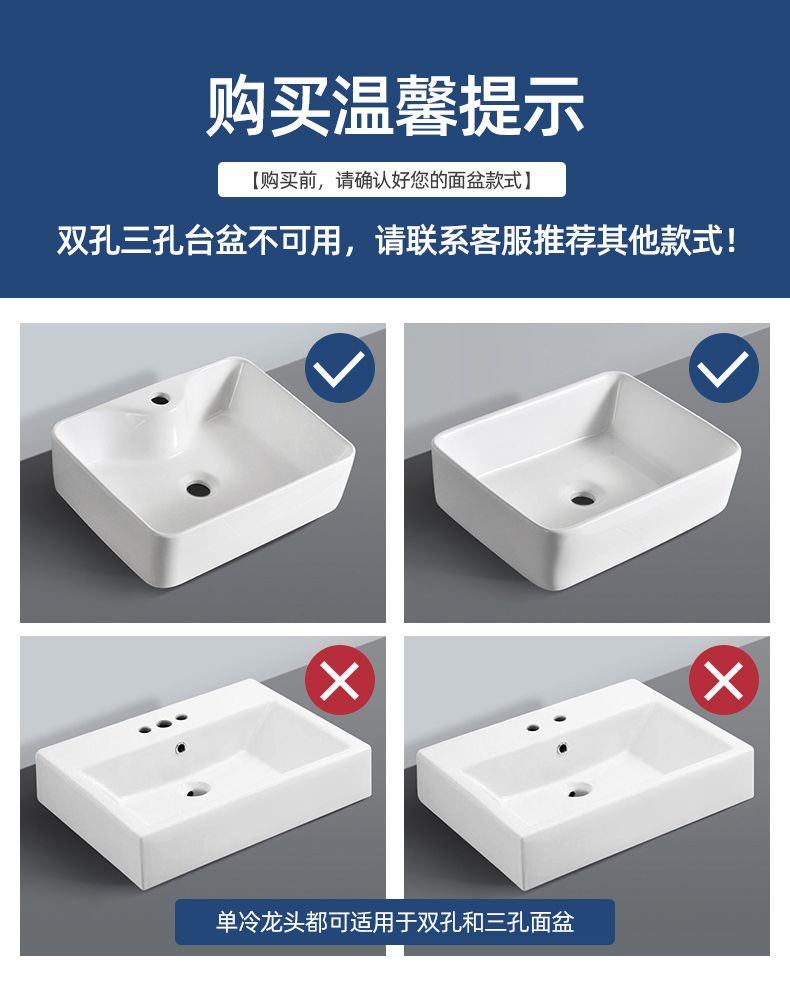 购买温馨提示

【购买前，请确认好您的面盆款式】

双孔三孔台盆不可用，请联系客服推荐其他款式！

单冷龙头都可适用于双孔和三孔面盆