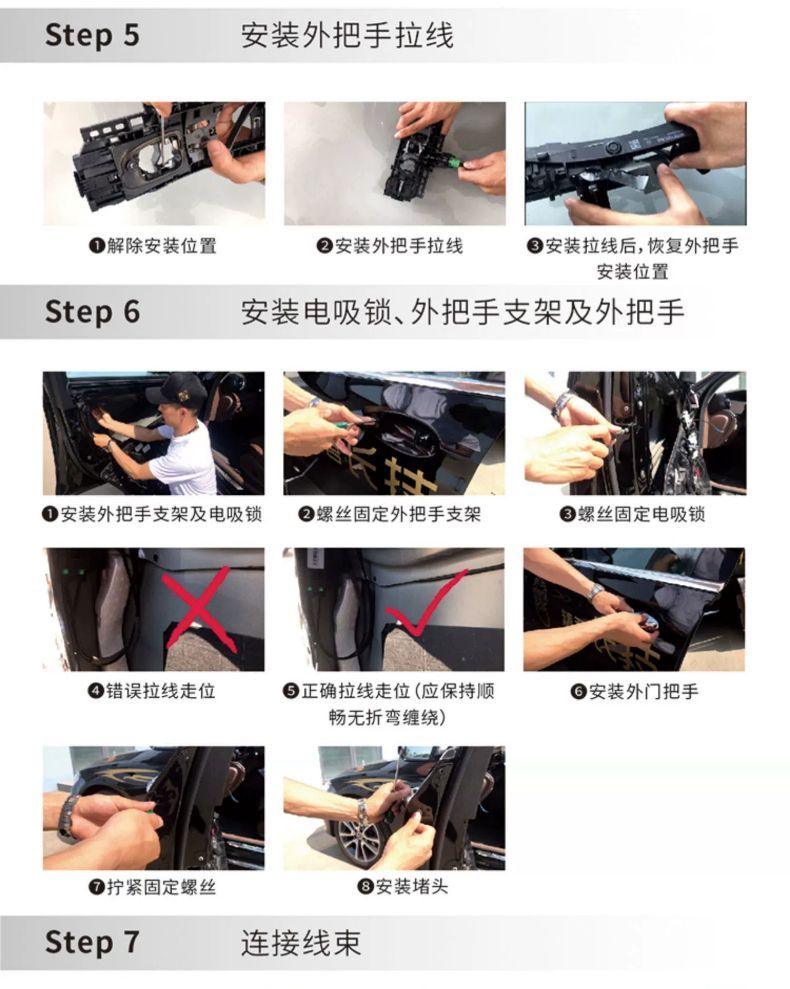 Step 5 安装外把手拉线

❶解除安装位置

❷安装外把手拉线

❸安装拉线后，恢复外把手安装位置

Step 6 安装电吸锁、外把手支架及外把手

❶安装外把手支架及电吸锁

❷螺丝固定外把手支架

❸螺丝固定电吸锁

❹错误拉线走位

❺正确拉线走位（应保持顺畅无折弯缠绕）

❻安装外门把手

❼拧紧固定螺丝

❽安装堵头

Step 7 连接线束