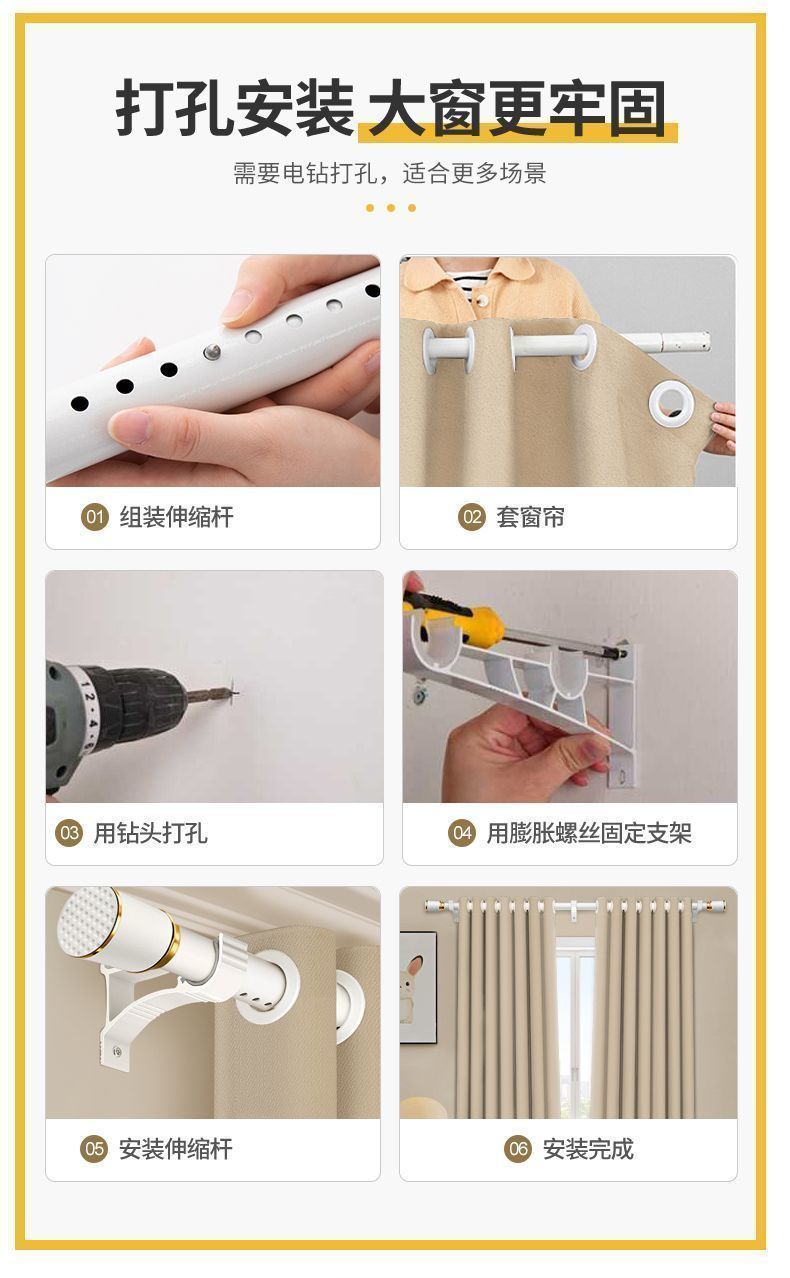 打孔安装 大窗更牢固

需要电钻打孔，适合更多场景

01 组装伸缩杆

02 套窗帘

03 用钻头打孔

04 用膨胀螺丝固定支架

05 安装伸缩杆

06 安装完成