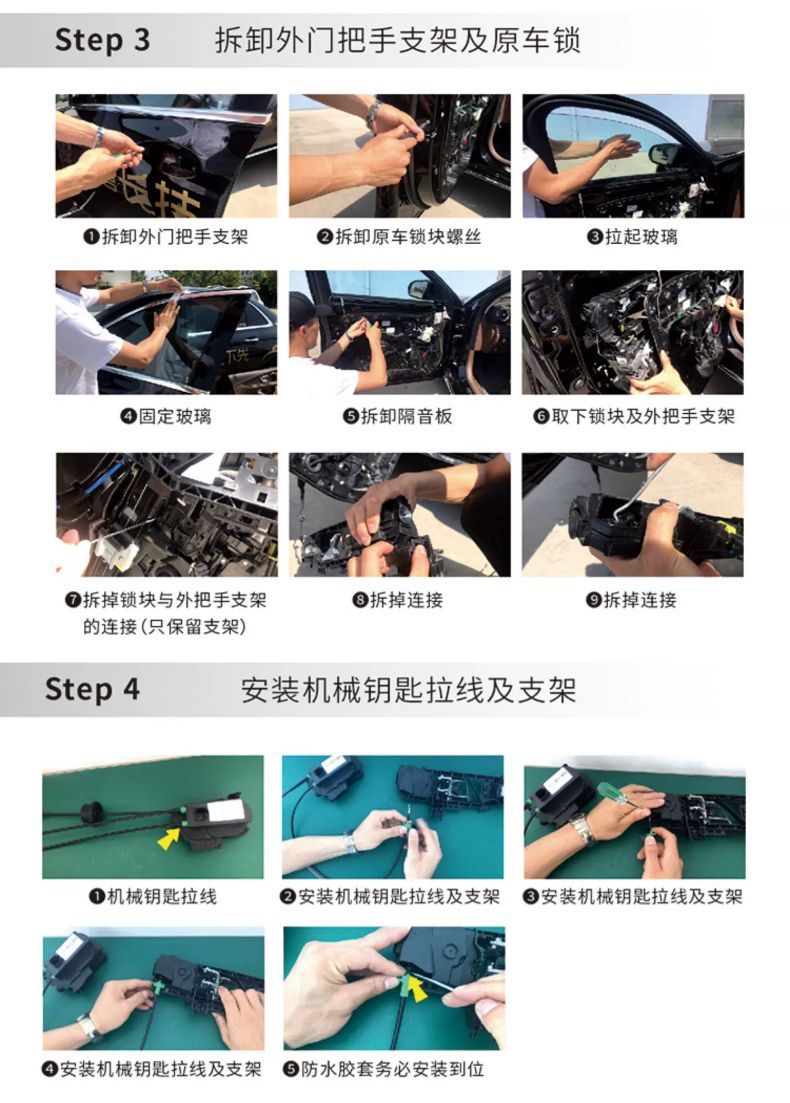 Step 3 拆卸外门把手支架及原车锁

❶拆卸外门把手支架

❷拆卸原车锁块螺丝

❸拉起玻璃

❹固定玻璃

❺拆卸隔音板

❻取下锁块及外把手支架

❼拆掉锁块与外把手支架的连接（只保留支架）

❽拆掉连接

❾拆掉连接

Step 4 安装机械钥匙拉线及支架

❶机械钥匙拉线

❷安装机械钥匙拉线及支架

❸安装机械钥匙拉线及支架

❹安装机械钥匙拉线及支架

❺防水胶套务必安装到位