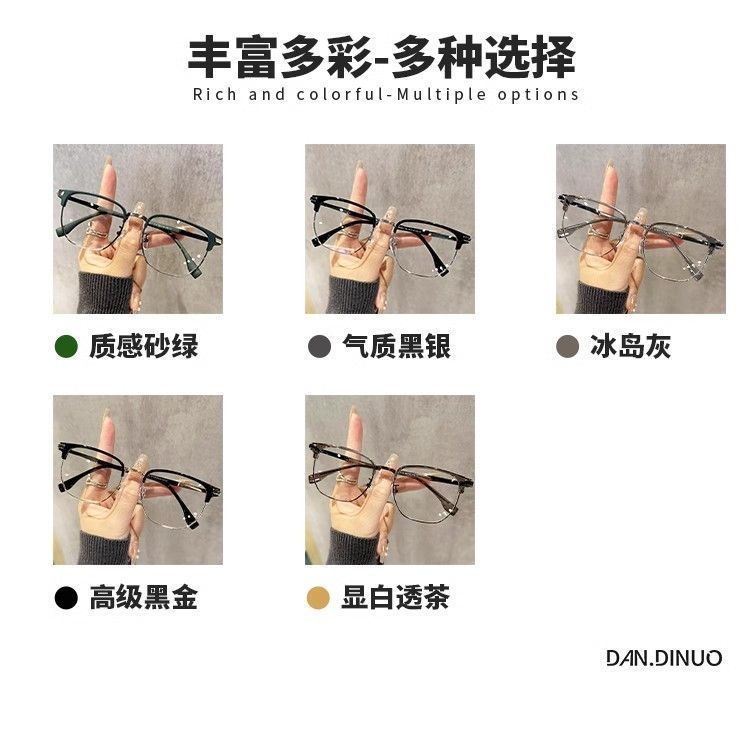 丰富多彩-多种选择
Rich and colorful-Multiple options

质感砂绿

气质黑银

冰岛灰

高级黑金

显白透茶

DAN.DINUO