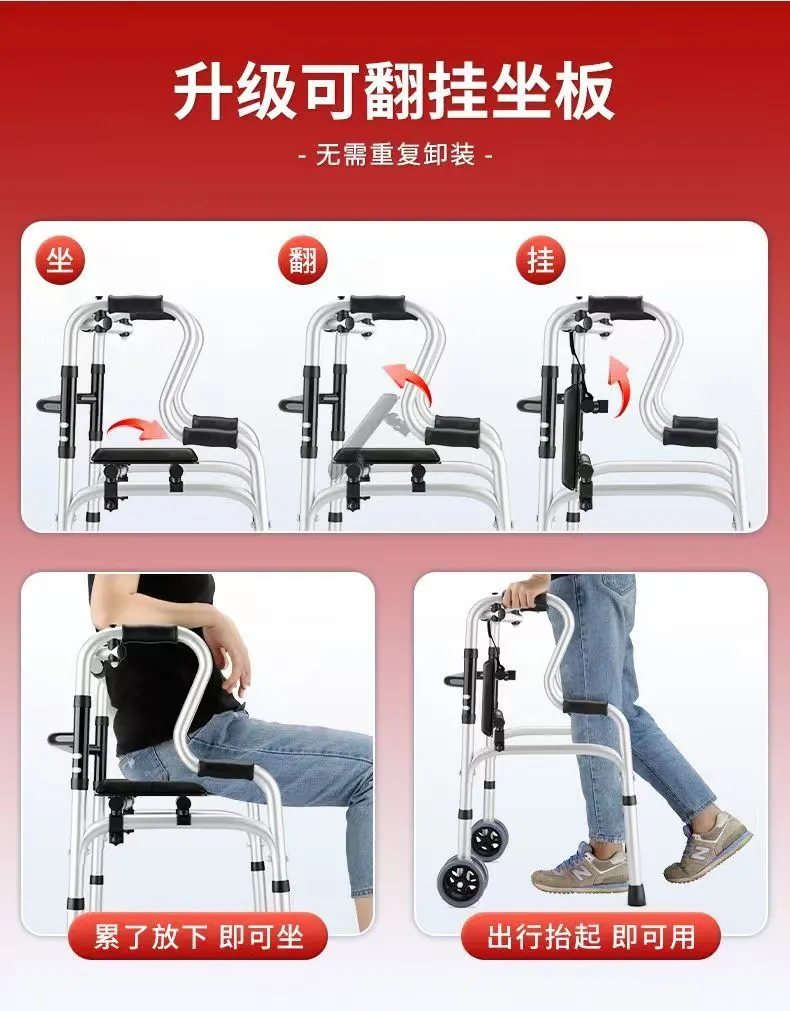 升级可翻挂坐板

- 无需重复卸装 -

坐

翻

挂

累了放下 即可坐

出行抬起 即可用