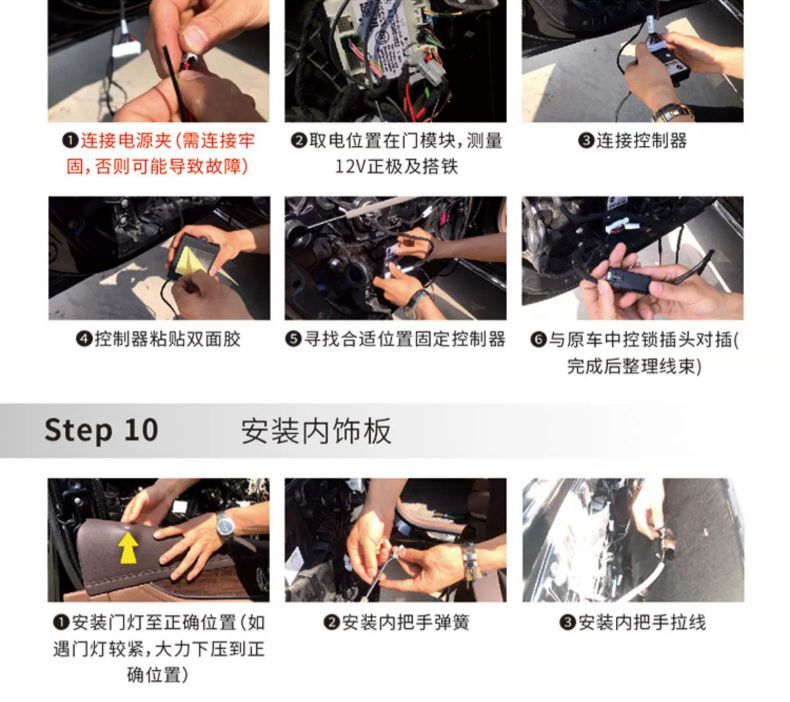 ❶连接电源夹(需连接牢固,否则可能导致故障)

❷取电位置在门模块,测量12V正极及搭铁

❸连接控制器

❹控制器粘贴双面胶

❺寻找合适位置固定控制器

❻与原车中控锁插头对插(完成后整理线束)

Step 10 安装内饰板

❶安装门灯至正确位置(如遇门灯较紧,大力下压到正确位置)

❷安装内把手弹簧

❸安装内把手拉线