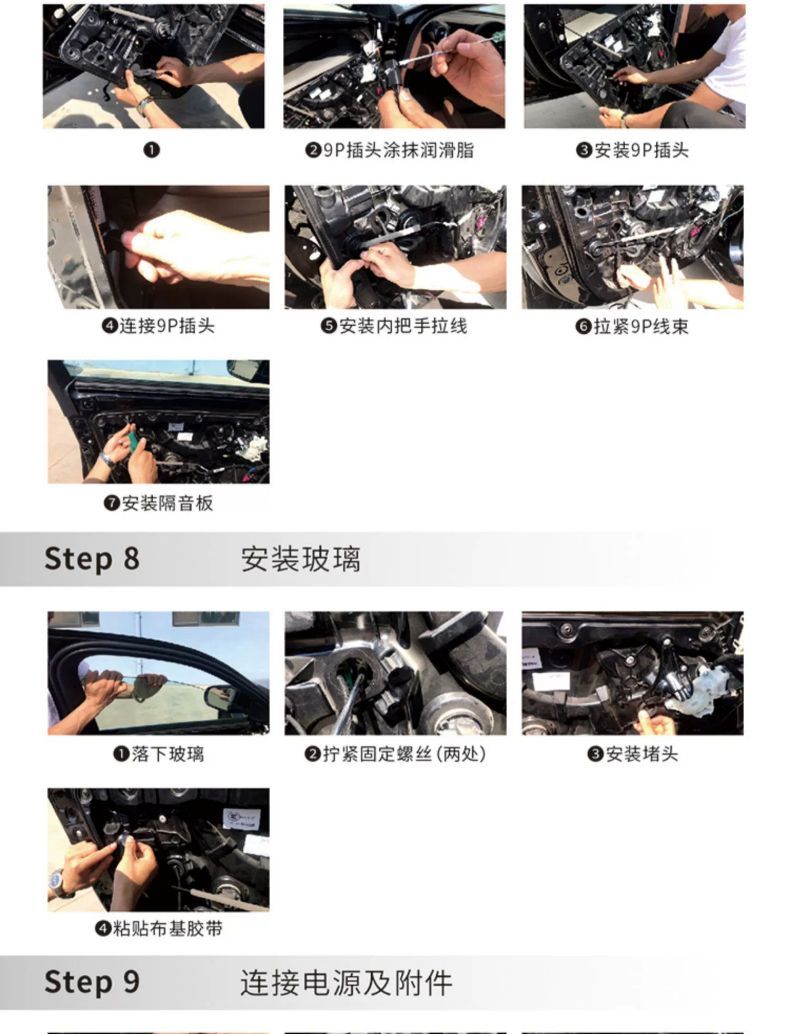 ❶

❷9P插头涂抹润滑脂

❸安装9P插头

❹连接9P插头

❺安装内把手拉线

❻拉紧9P线束

❼安装隔音板

Step 8 安装玻璃

❶落下玻璃

❷拧紧固定螺丝(两处)

❸安装堵头

❹粘贴布基胶带

Step 9 连接电源及附件