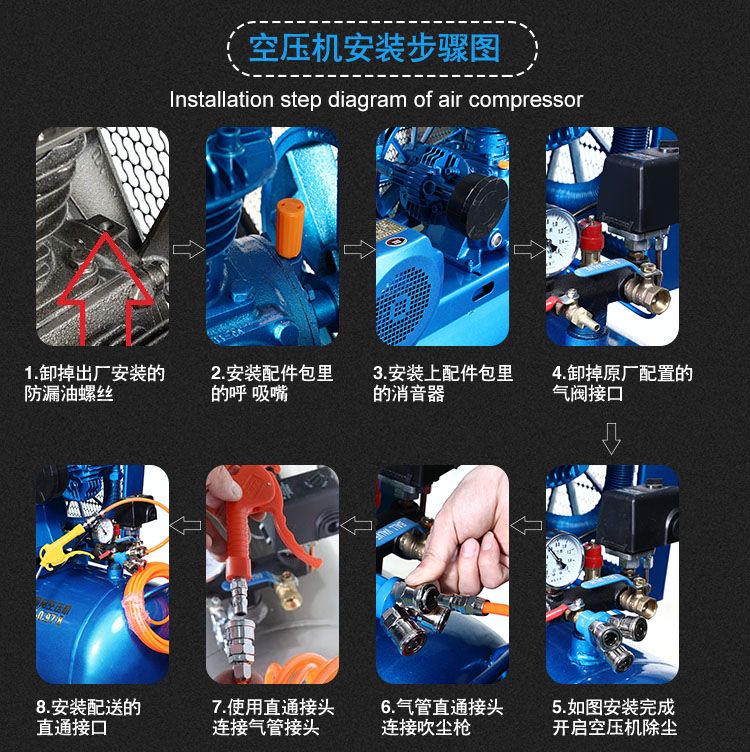 空压机安装步骤图

Installation step diagram of air compressor

1.卸掉出厂安装的防漏油螺丝

2.安装配件包里的呼 吸嘴

3.安装上配件包里的消音器

4.卸掉原厂配置的气阀接口

8.安装配送的直通接口

7.使用直通接头连接气管接头

6.气管直通接头连接吹尘枪

5.如图安装完成开启空压机除尘