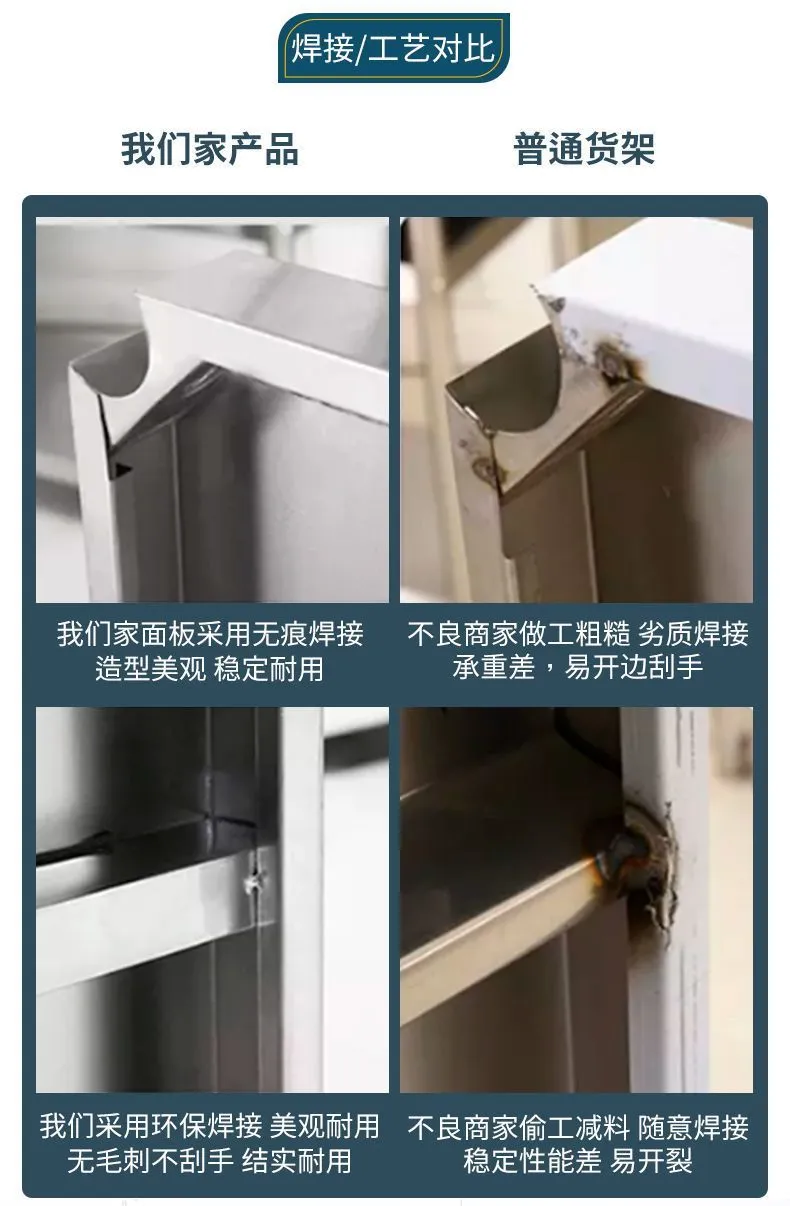 焊接/工艺对比

我们家产品

普通货架

我们家面板采用无痕焊接
造型美观 稳定耐用

不良商家做工粗糙 劣质焊接
承重差，易开边刮手

我们采用环保焊接 美观耐用
无毛刺不刮手 结实耐用

不良商家偷工减料 随意焊接
稳定性能差 易开裂