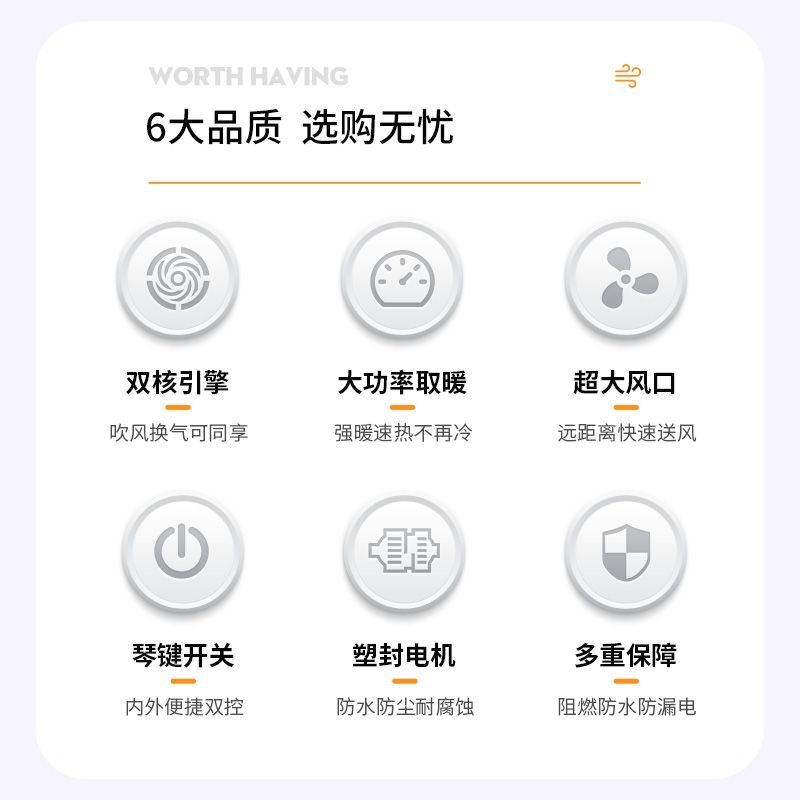 WORTH HAVING

6大品质 选购无忧

双核引擎

吹风换气可同享

大功率取暖

强暖速热不再冷

超大风口

远距离快速送风

琴键开关

内外便捷双控

塑封电机

防水防尘耐腐蚀

多重保障

阻燃防水防漏电