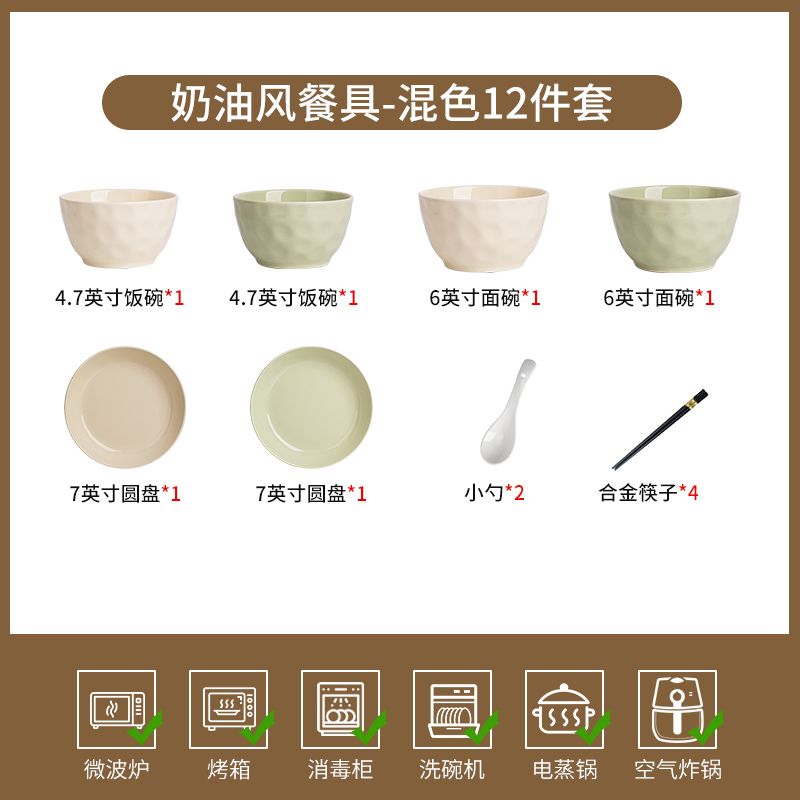 奶油风餐具-混色12件套

4.7英寸饭碗*1
4.7英寸饭碗*1
6英寸面碗*1
6英寸面碗*1

7英寸圆盘*1
7英寸圆盘*1
小勺*2
合金筷子*4

微波炉
烤箱
消毒柜
洗碗机
电蒸锅
空气炸锅