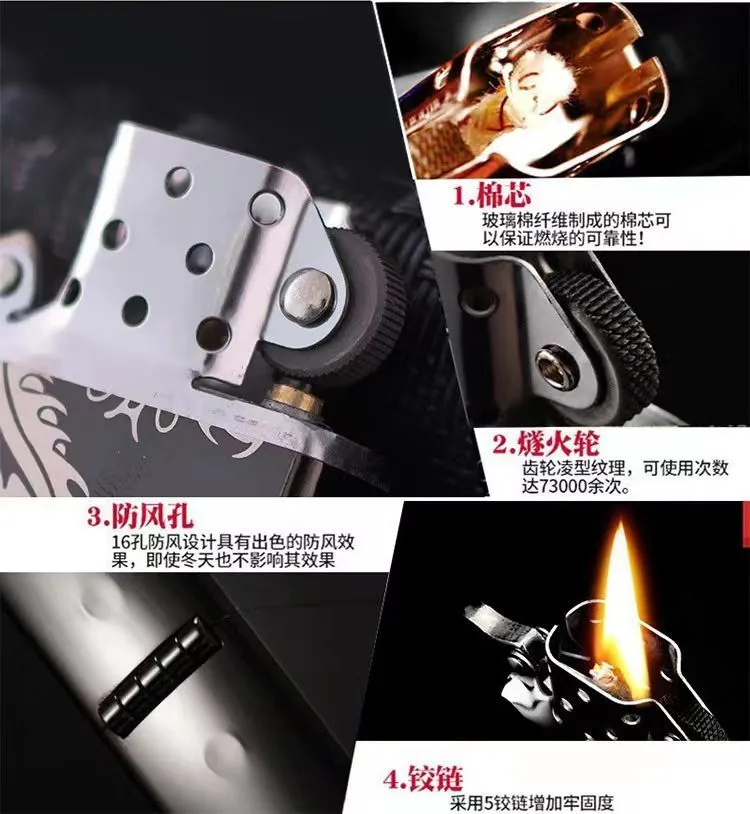 1.棉芯
玻璃棉纤维制成的棉芯可以保证燃烧的可靠性！

2.燧火轮
齿轮凌型纹理，可使用次数达73000余次。

3.防风孔
16孔防风设计具有出色的防风效果，即使冬天也不影响其效果

4.铰链
采用5铰链增加牢固度