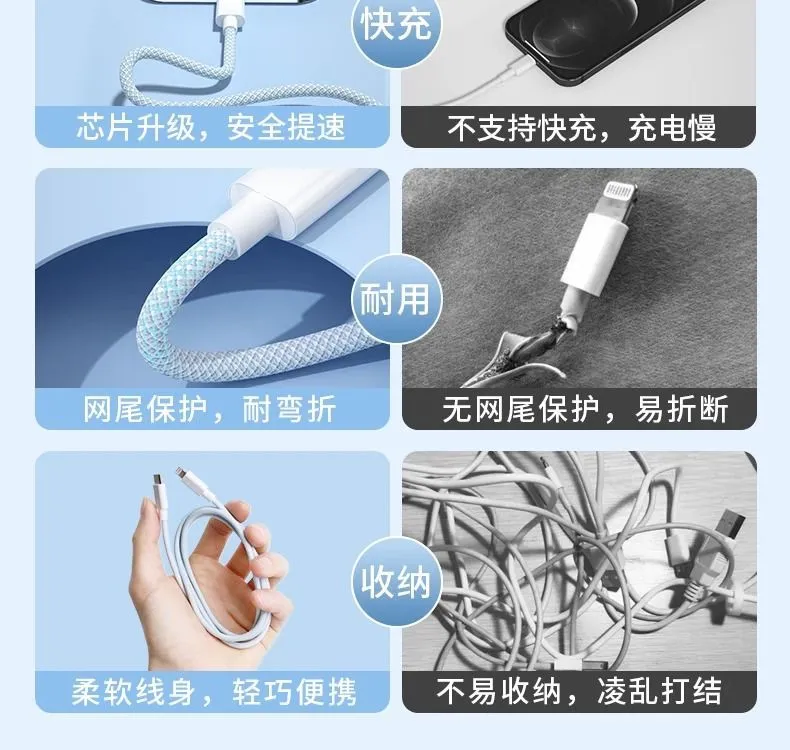 快充

芯片升级，安全提速

不支持快充，充电慢

耐用

网尾保护，耐弯折

无网尾保护，易折断

收纳

柔软线身，轻巧便携

不易收纳，凌乱打结