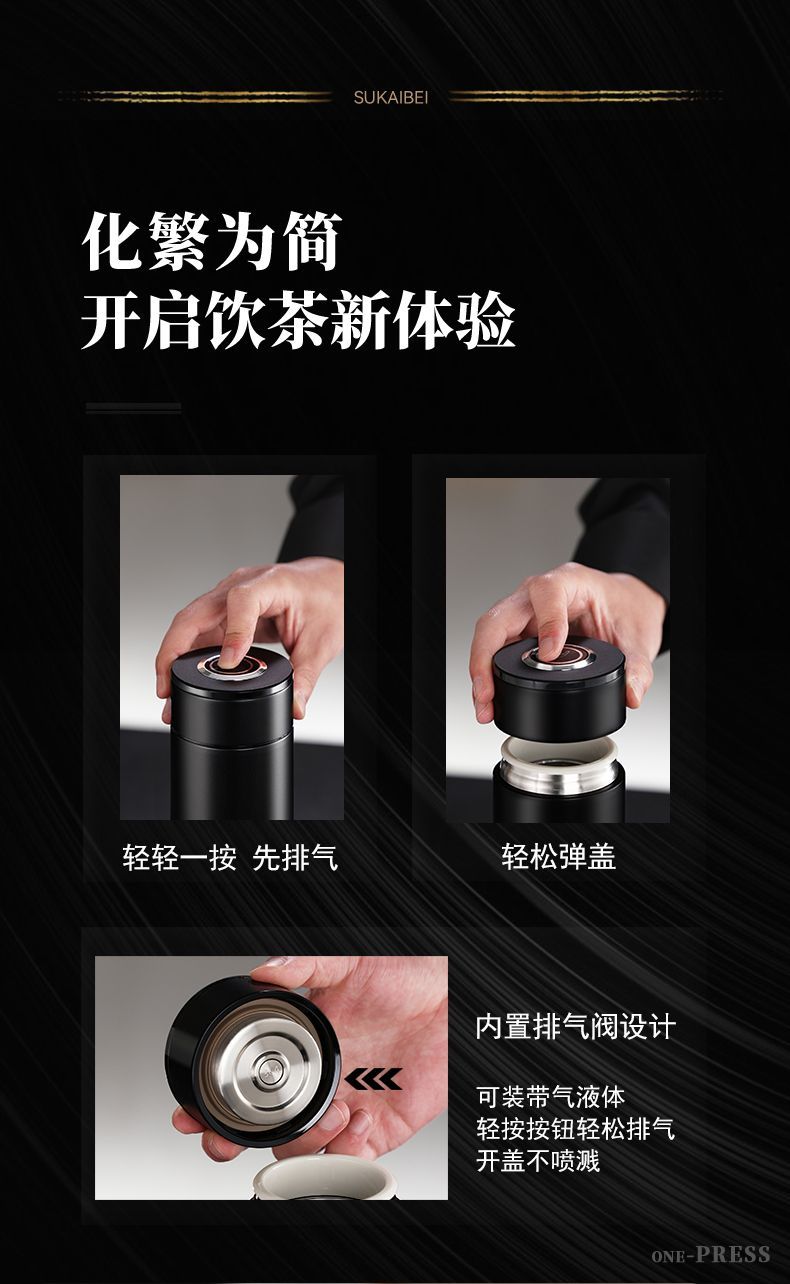 SUKAIBEI

化繁为简
开启饮茶新体验

轻轻一按 先排气

轻松弹盖

内置排气阀设计

可装带气液体
轻按按钮轻松排气
开盖不喷溅

ONE-PRESS