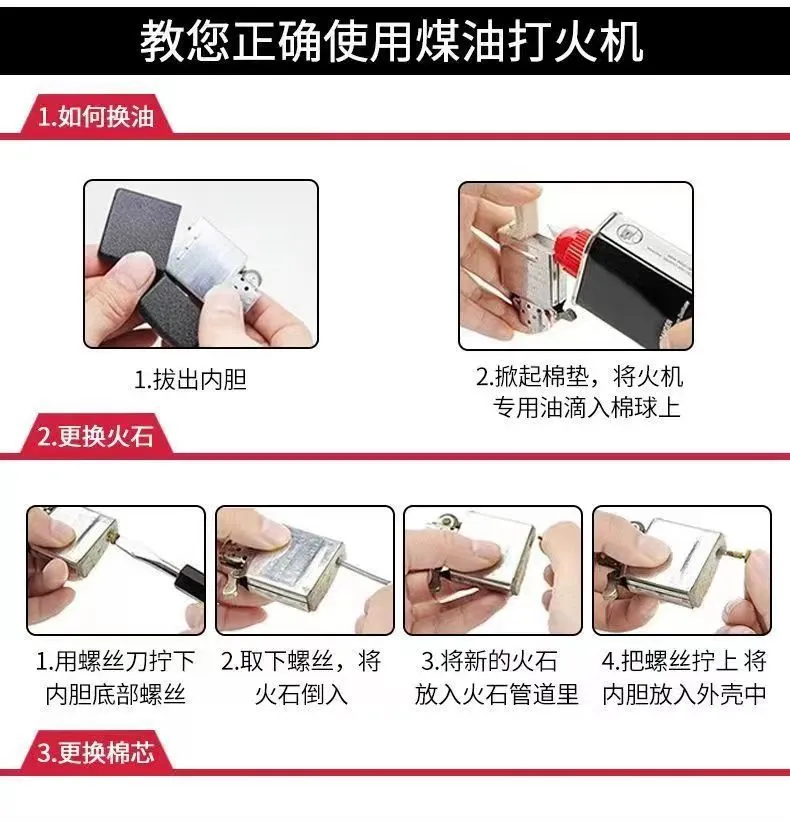 教您正确使用煤油打火机

1.如何换油

1.拔出内胆

2.掀起棉垫，将火机专用油滴入棉球上

2.更换火石

1.用螺丝刀拧下内胆底部螺丝

2.取下螺丝，将火石倒入

3.将新的火石放入火石管道里

4.把螺丝拧上 将内胆放入外壳中

3.更换棉芯