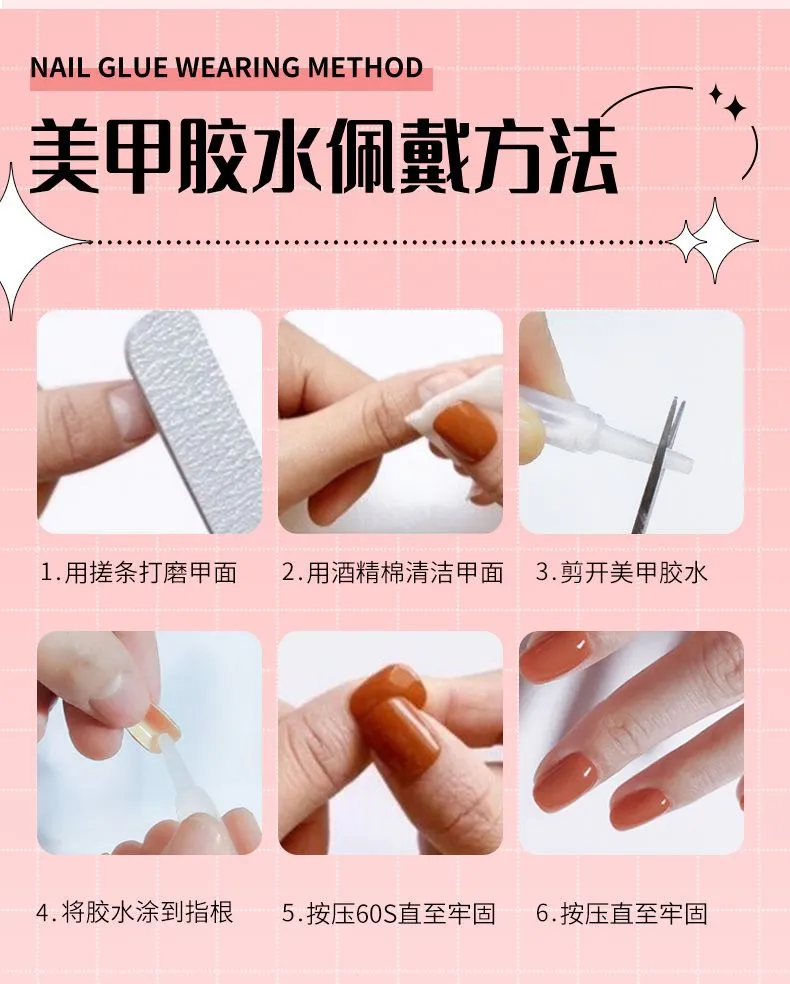 NAIL GLUE WEARING METHOD

美甲胶水佩戴方法

1.用搓条打磨甲面

2.用酒精棉清洁甲面

3.剪开美甲胶水

4.将胶水涂到指根

5.按压60S直至牢固

6.按压直至牢固