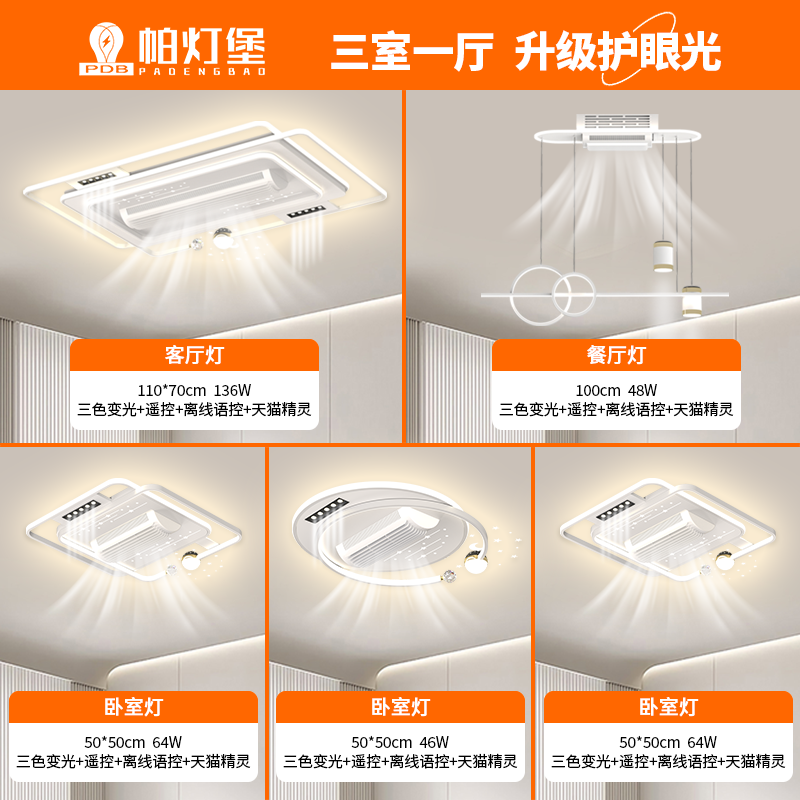 PDB 帕灯堡 PADENGBAO

三室一厅 升级护眼光

客厅灯
110*70cm 136W
三色变光+遥控+离线语控+天猫精灵

餐厅灯
100cm 48W
三色变光+遥控+离线语控+天猫精灵

卧室灯
50*50cm 64W
三色变光+遥控+离线语控+天猫精灵

卧室灯
50*50cm 46W
三色变光+遥控+离线语控+天猫精灵

卧室灯
50*50cm 64W
三色变光+遥控+离线语控+天猫精灵