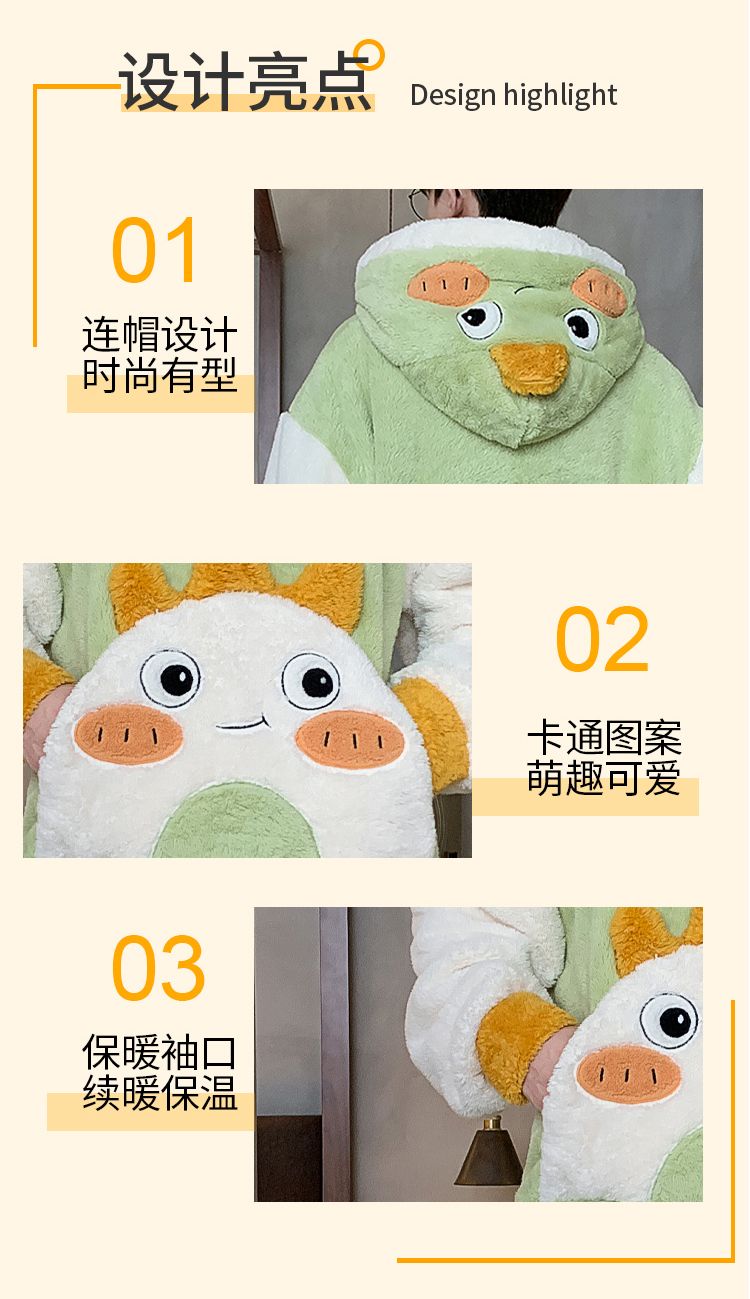 设计亮点 Design highlight

01

连帽设计
时尚有型

02

卡通图案
萌趣可爱

03

保暖袖口
续暖保温