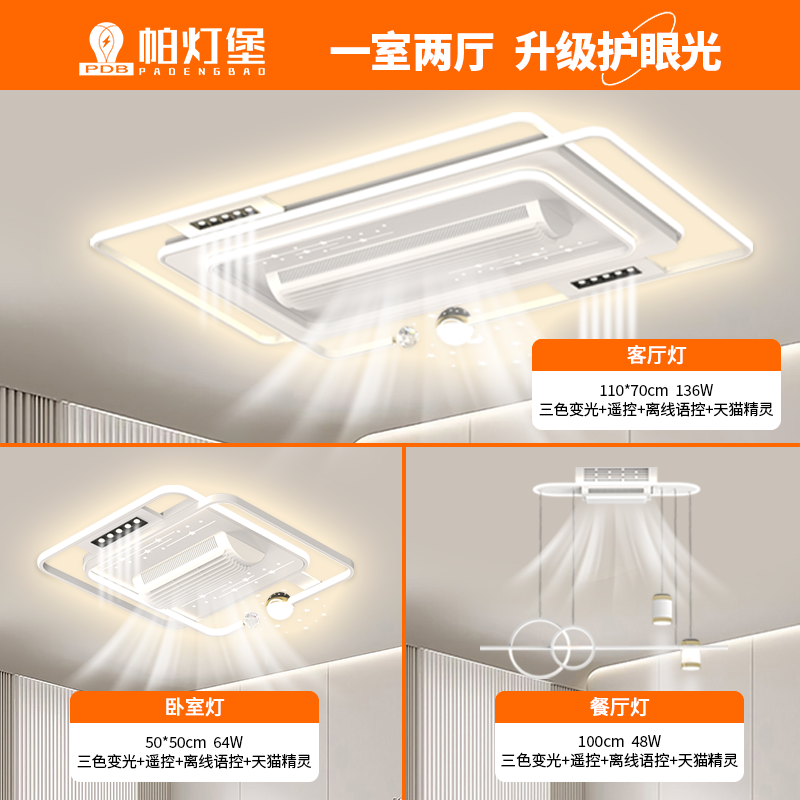 PDB 帕灯堡 PADENGBAO

一室两厅 升级护眼光

客厅灯
110*70cm 136W
三色变光+遥控+离线语控+天猫精灵

卧室灯
50*50cm 64W
三色变光+遥控+离线语控+天猫精灵

餐厅灯
100cm 48W
三色变光+遥控+离线语控+天猫精灵