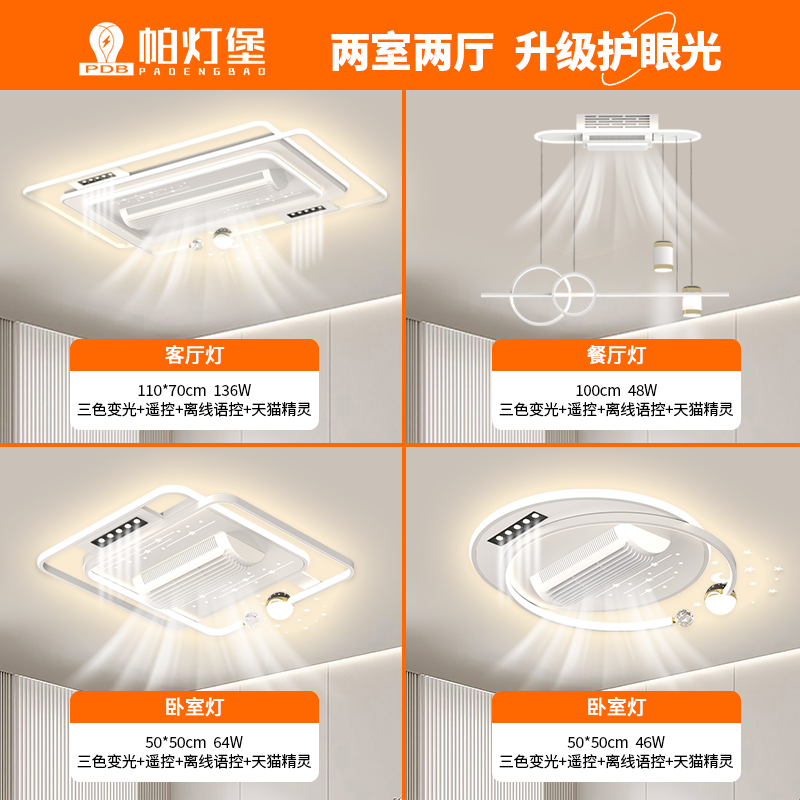 PDB 帕灯堡 PADENGBAO

两室两厅 升级护眼光

客厅灯

110*70cm 136W
三色变光+遥控+离线语控+天猫精灵

餐厅灯

100cm 48W
三色变光+遥控+离线语控+天猫精灵

卧室灯

50*50cm 64W
三色变光+遥控+离线语控+天猫精灵

卧室灯

50*50cm 46W
三色变光+遥控+离线语控+天猫精灵