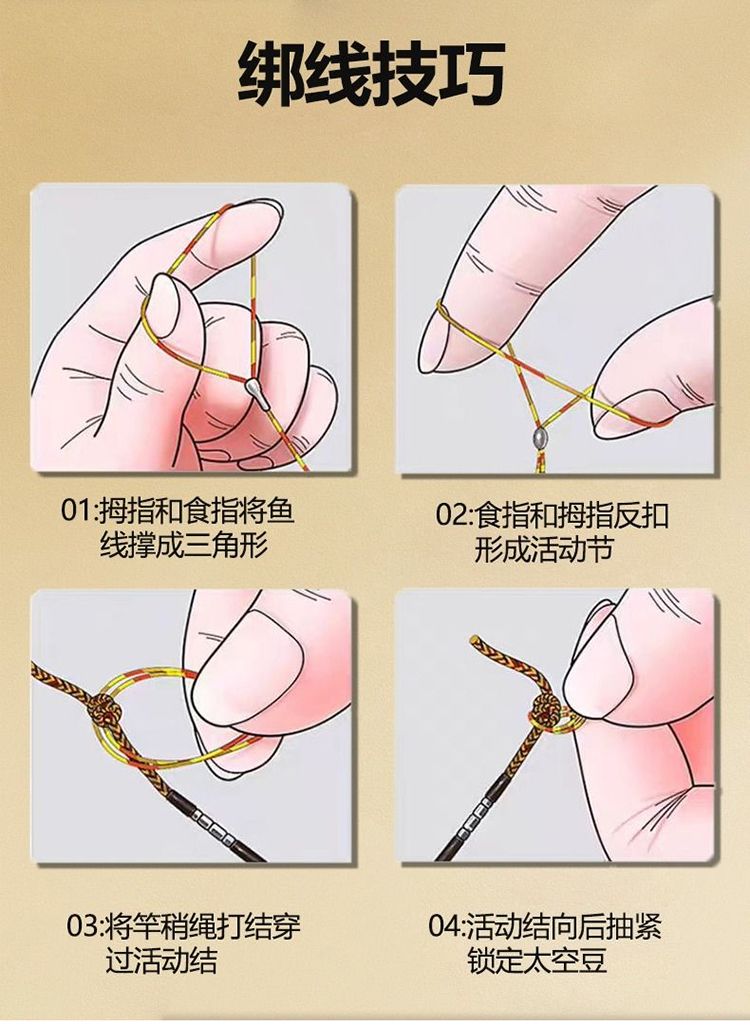 绑线技巧

01:拇指和食指将鱼线撑成三角形

02:食指和拇指反扣形成活动节

03:将竿稍绳打结穿过活动结

04:活动结向后抽紧锁定太空豆