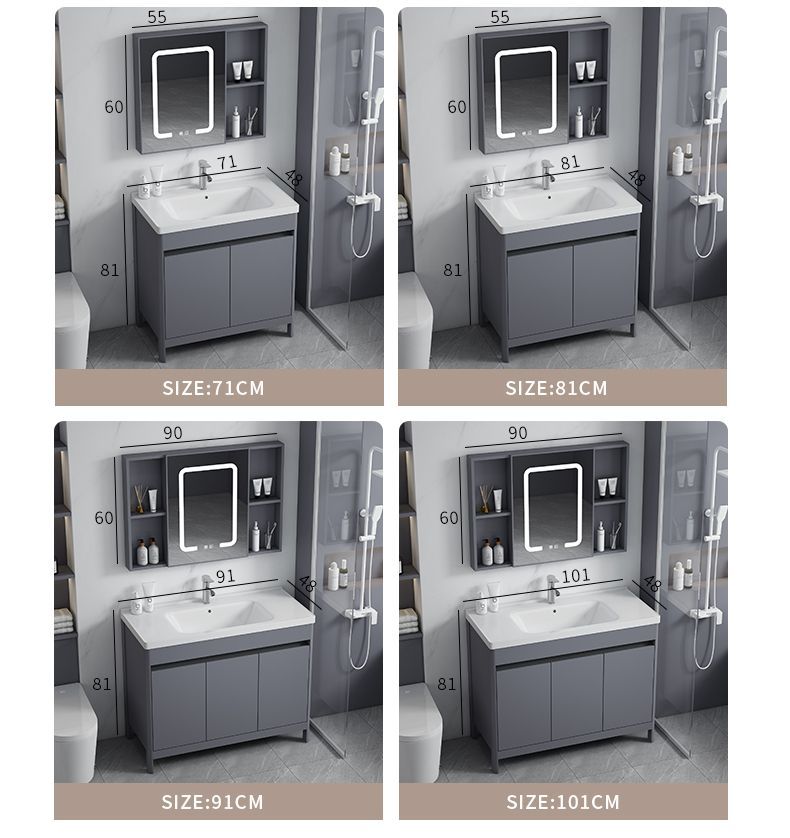 55
60
71
48
81
SIZE:71CM

55
60
81
48
81
SIZE:81CM

90
60
91
48
81
SIZE:91CM

90
60
101
48
81
SIZE:101CM