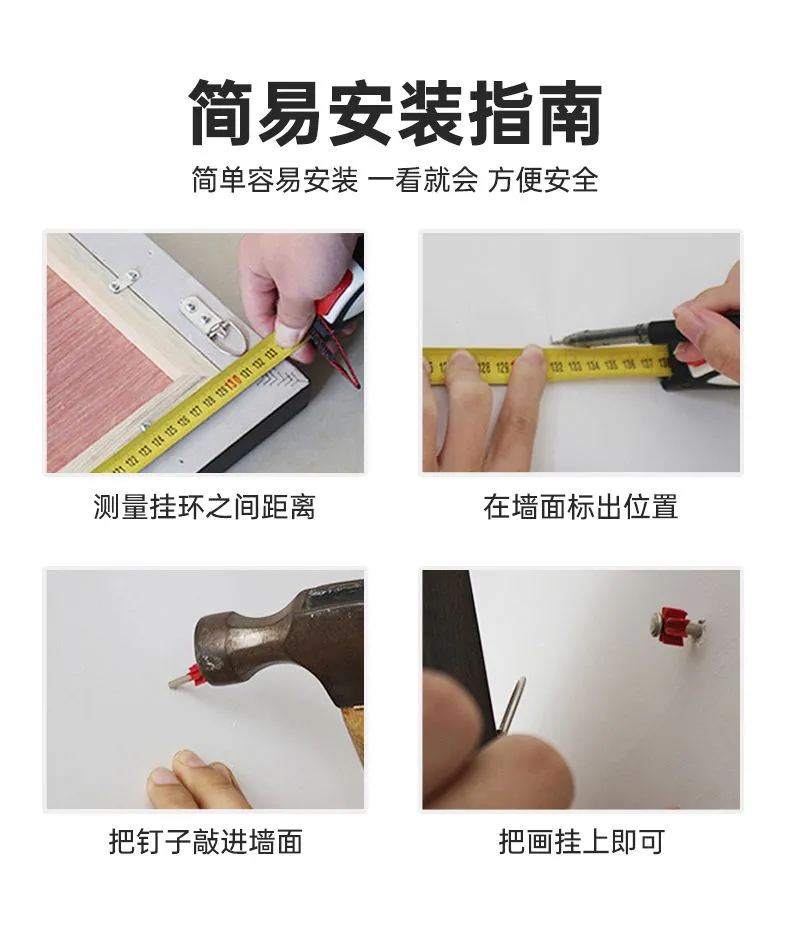 简易安装指南

简单容易安装 一看就会 方便安全

测量挂环之间距离

在墙面标出位置

把钉子敲进墙面

把画挂上即可