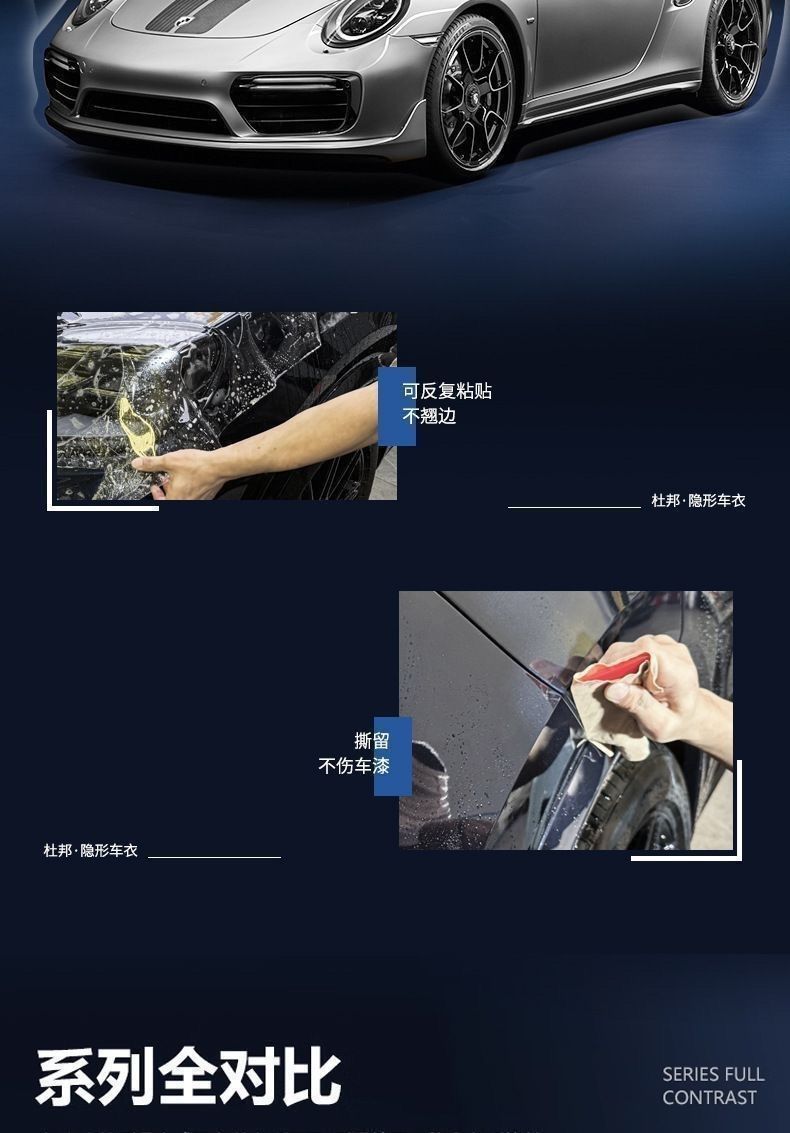 可反复粘贴
不翘边

杜邦·隐形车衣

撕留
不伤车漆

杜邦·隐形车衣

系列全对比

SERIES FULL
CONTRAST