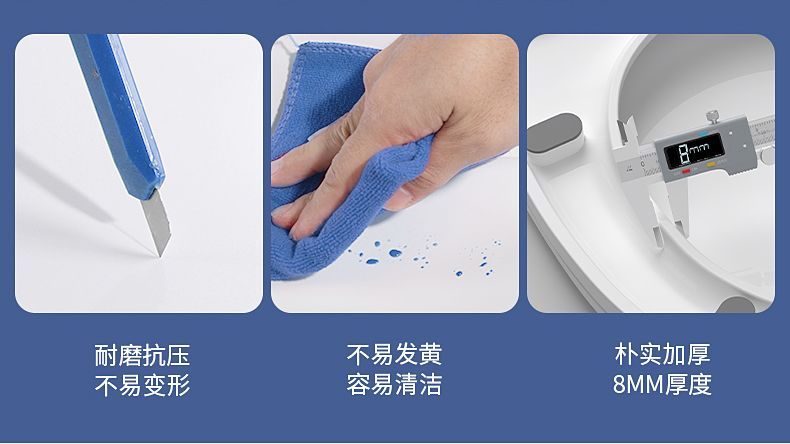 8mm

耐磨抗压
不易变形

不易发黄
容易清洁

朴实加厚
8MM厚度