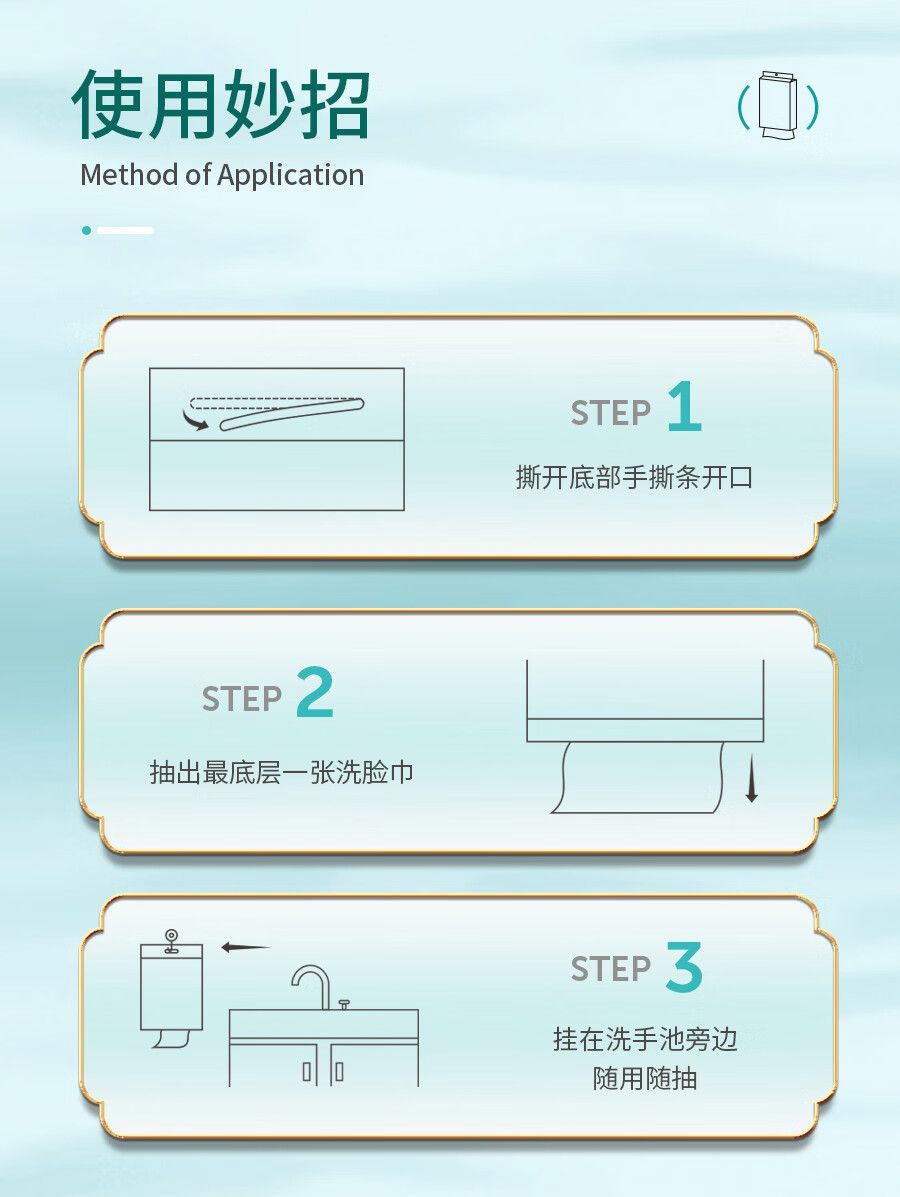 使用妙招
Method of Application

STEP 1
撕开底部手撕条开口

STEP 2
抽出最底层一张洗脸巾

STEP 3
挂在洗手池旁边
随用随抽