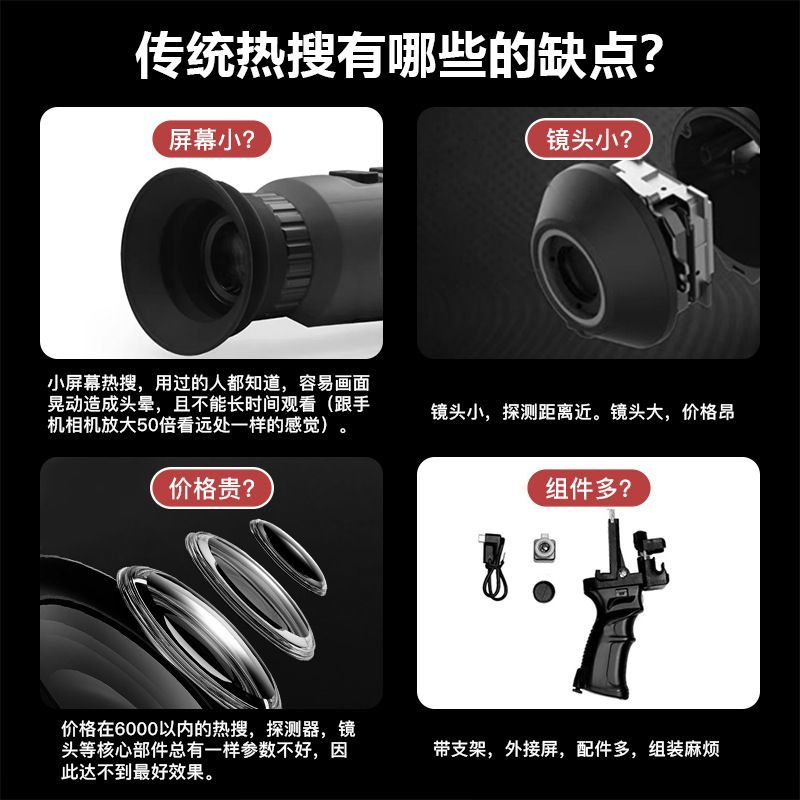 传统热搜有哪些的缺点?

屏幕小?

小屏幕热搜，用过的人都知道，容易画面晃动造成头晕，且不能长时间观看（跟手机相机放大50倍看远处一样的感觉）。

镜头小?

镜头小，探测距离近。镜头大，价格昂

价格贵?

价格在6000以内的热搜，探测器，镜头等核心部件总有一样参数不好，因此达不到最好效果。

组件多?

带支架，外接屏，配件多，组装麻烦