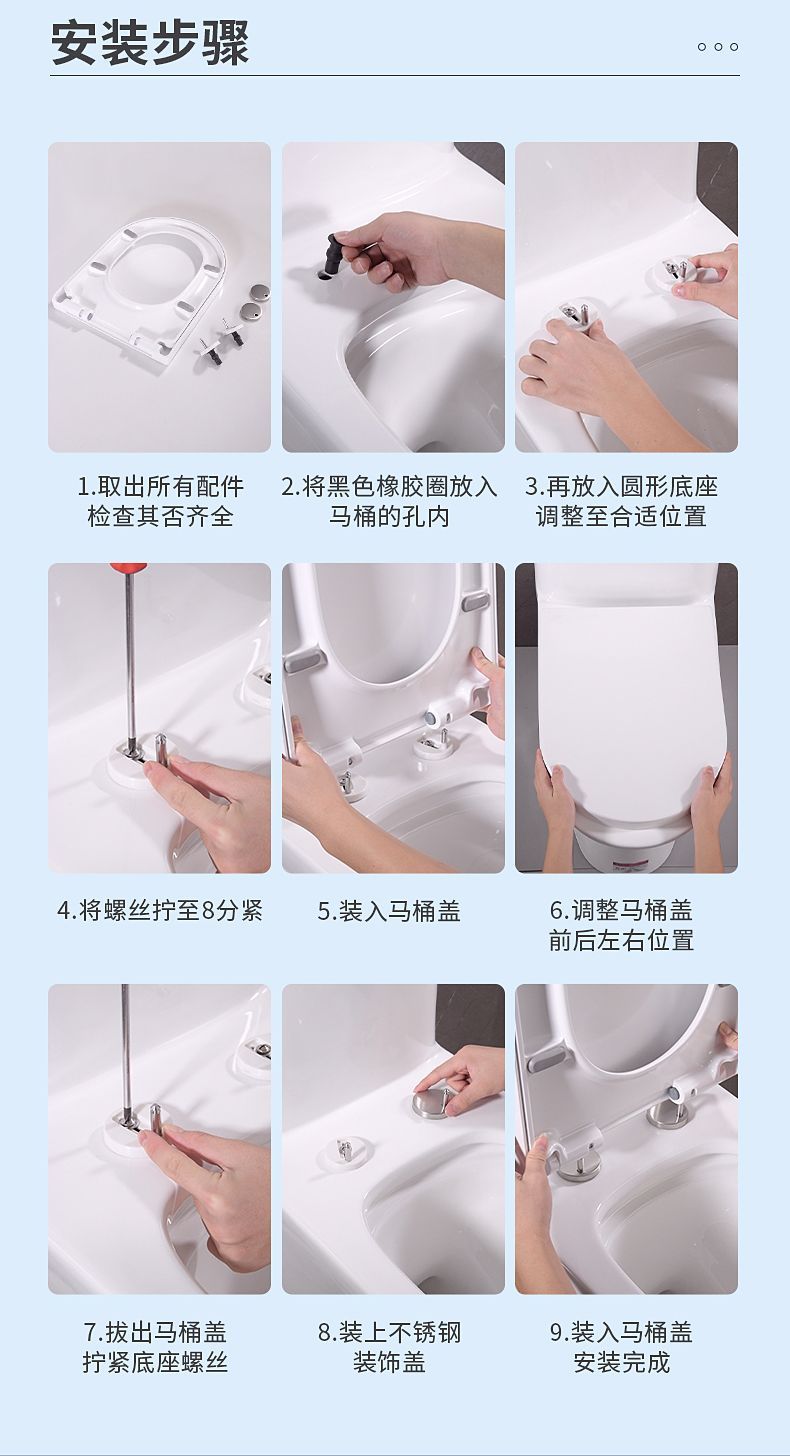 安装步骤

1.取出所有配件
检查其否齐全

2.将黑色橡胶圈放入
马桶的孔内

3.再放入圆形底座
调整至合适位置

4.将螺丝拧至8分紧

5.装入马桶盖

6.调整马桶盖
前后左右位置

7.拔出马桶盖
拧紧底座螺丝

8.装上不锈钢
装饰盖

9.装入马桶盖
安装完成