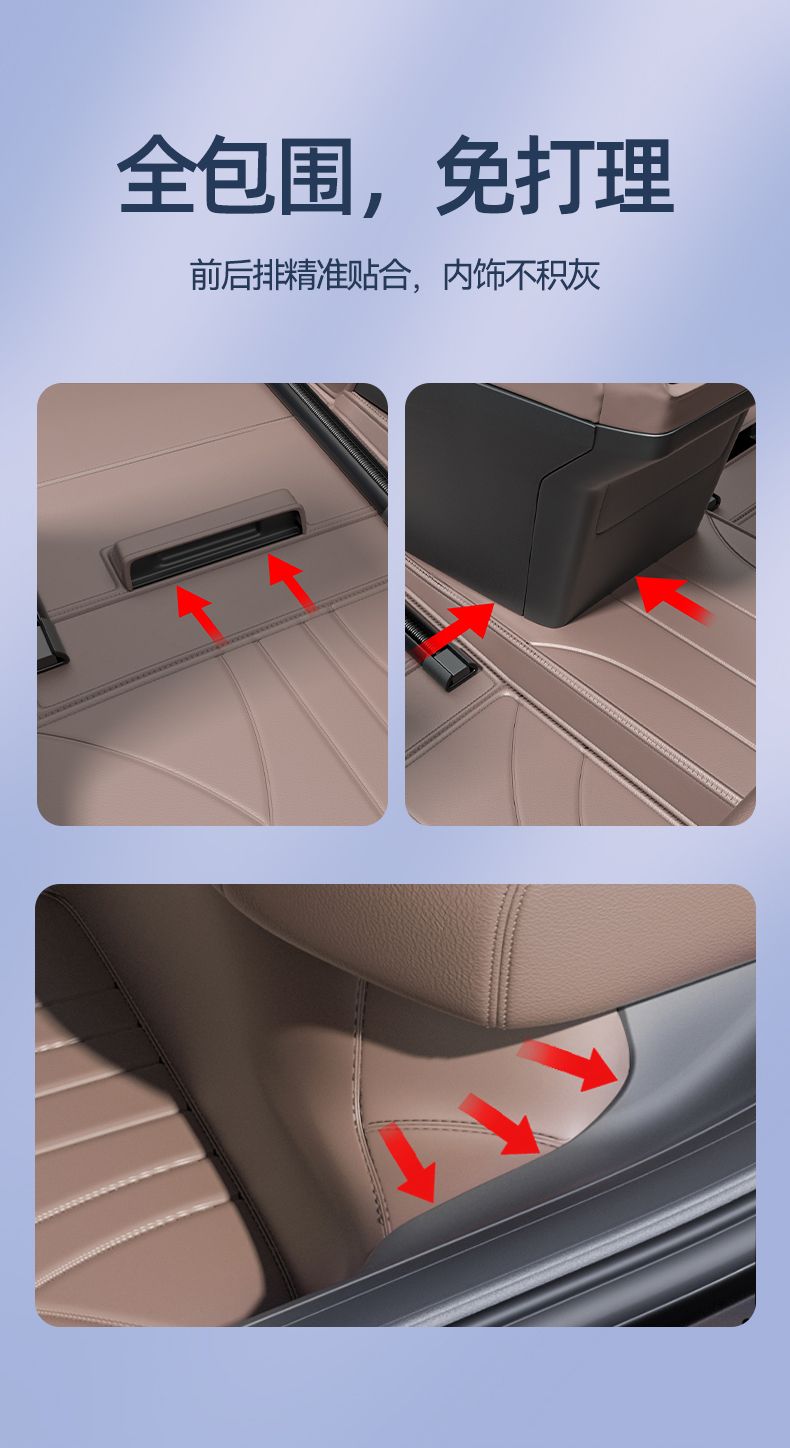 全包围，免打理

前后排精准贴合，内饰不积灰