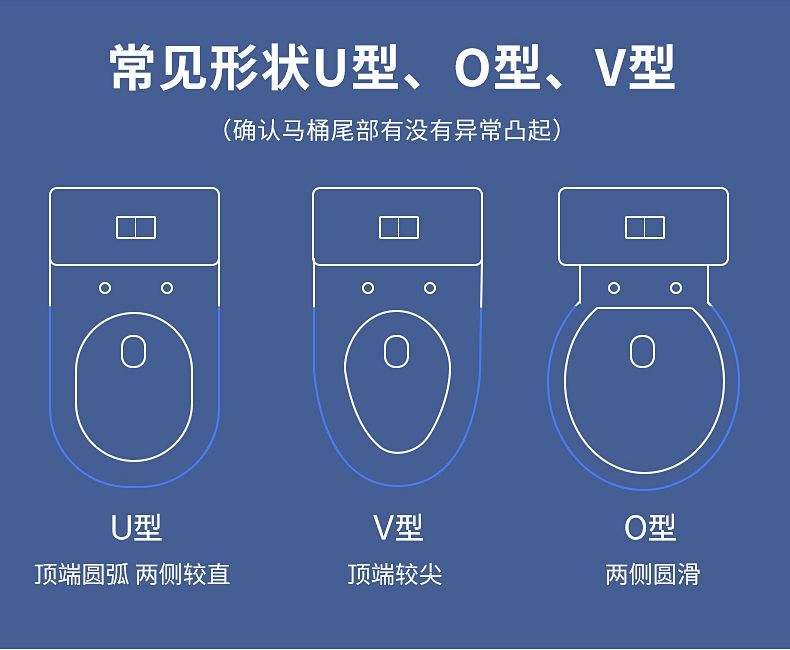 常见形状U型、O型、V型

(确认马桶尾部有没有异常凸起)

U型
顶端圆弧 两侧较直

V型
顶端较尖

O型
两侧圆滑