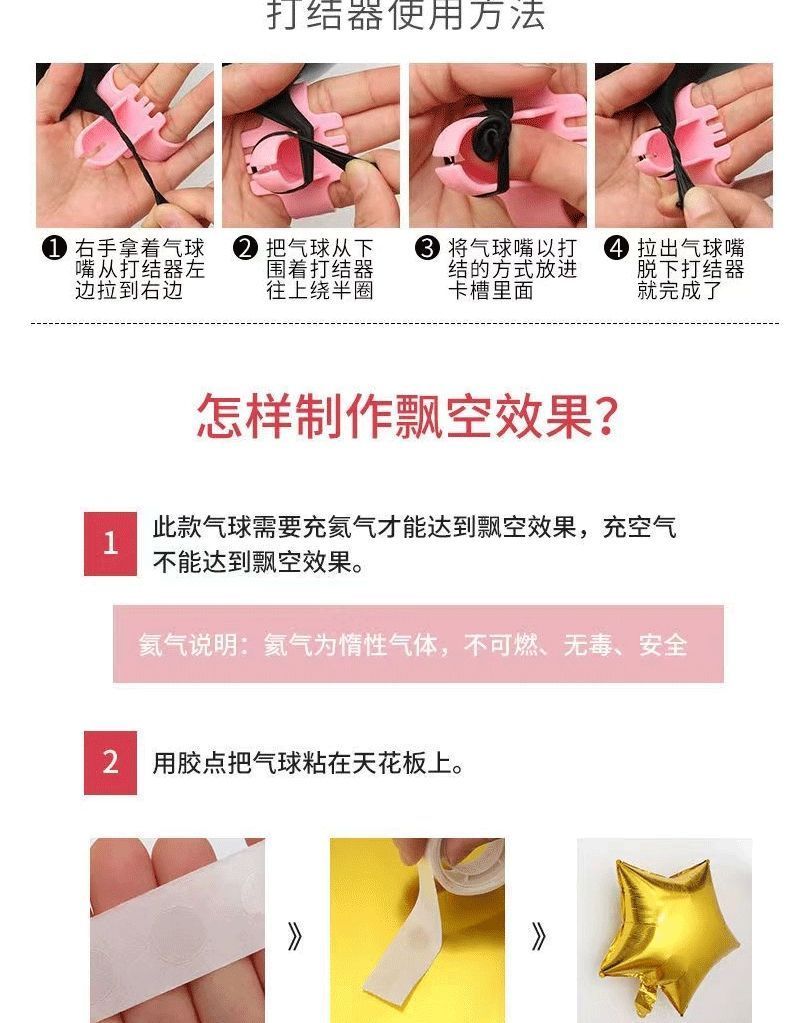 打结器使用方法

❶ 右手拿着气球嘴从打结器左边拉到右边

❷ 把气球从下围着打结器往上绕半圈

❸ 将气球嘴以打结的方式放进卡槽里面

❹ 拉出气球嘴脱下打结器就完成了

怎样制作飘空效果?

1 此款气球需要充氦气才能达到飘空效果，充空气不能达到飘空效果。

氦气说明：氦气为惰性气体，不可燃、无毒、安全

2 用胶点把气球粘在天花板上。

》

》