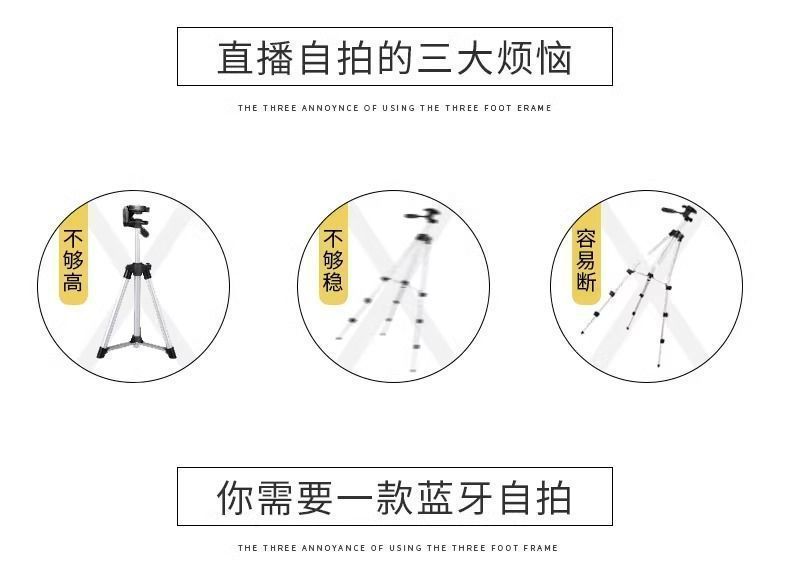 直播自拍的三大烦恼

THE THREE ANNOYNCE OF USING THE THREE FOOT ERAME

不够高

不够稳

容易断

你需要一款蓝牙自拍

THE THREE ANNOYANCE OF USING THE THREE FOOT FRAME