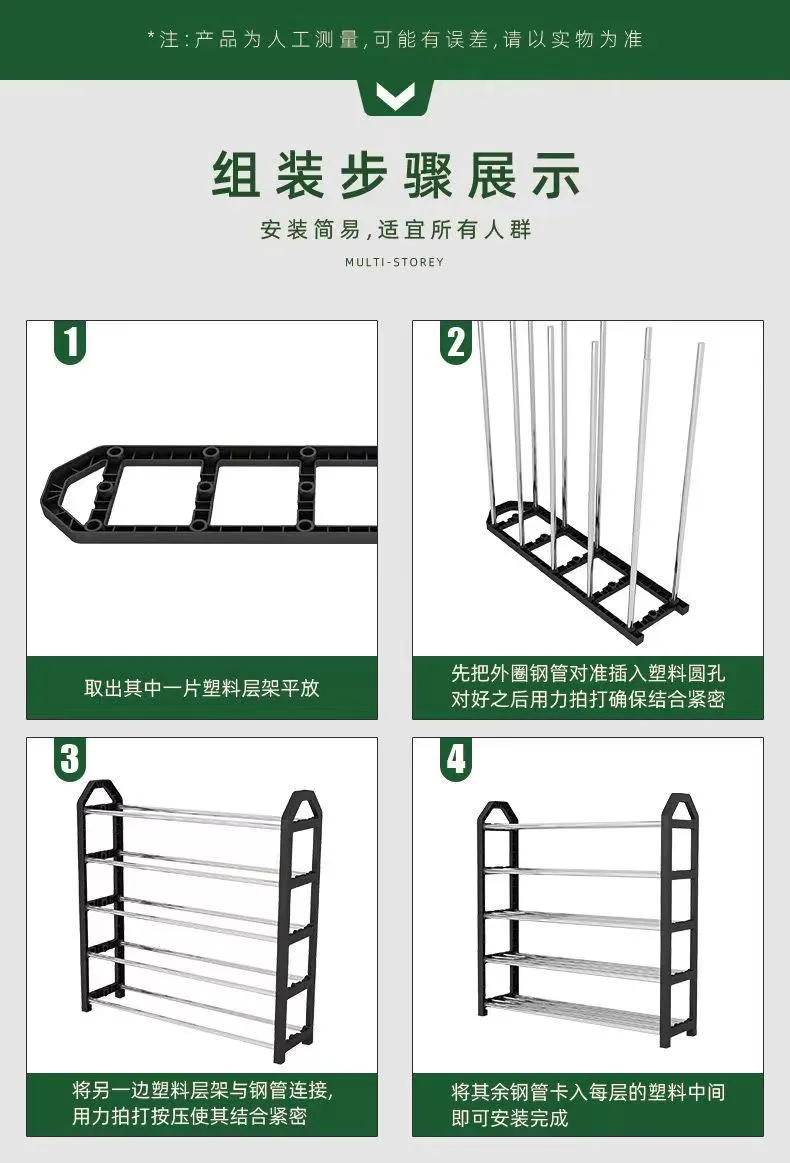 *注:产品为人工测量,可能有误差,请以实物为准

组装步骤展示

安装简易,适宜所有人群

MULTI-STOREY

1

取出其中一片塑料层架平放

2

先把外圈钢管对准插入塑料圆孔
对好之后用力拍打确保结合紧密

3

将另一边塑料层架与钢管连接,
用力拍打按压使其结合紧密

4

将其余钢管卡入每层的塑料中间
即可安装完成