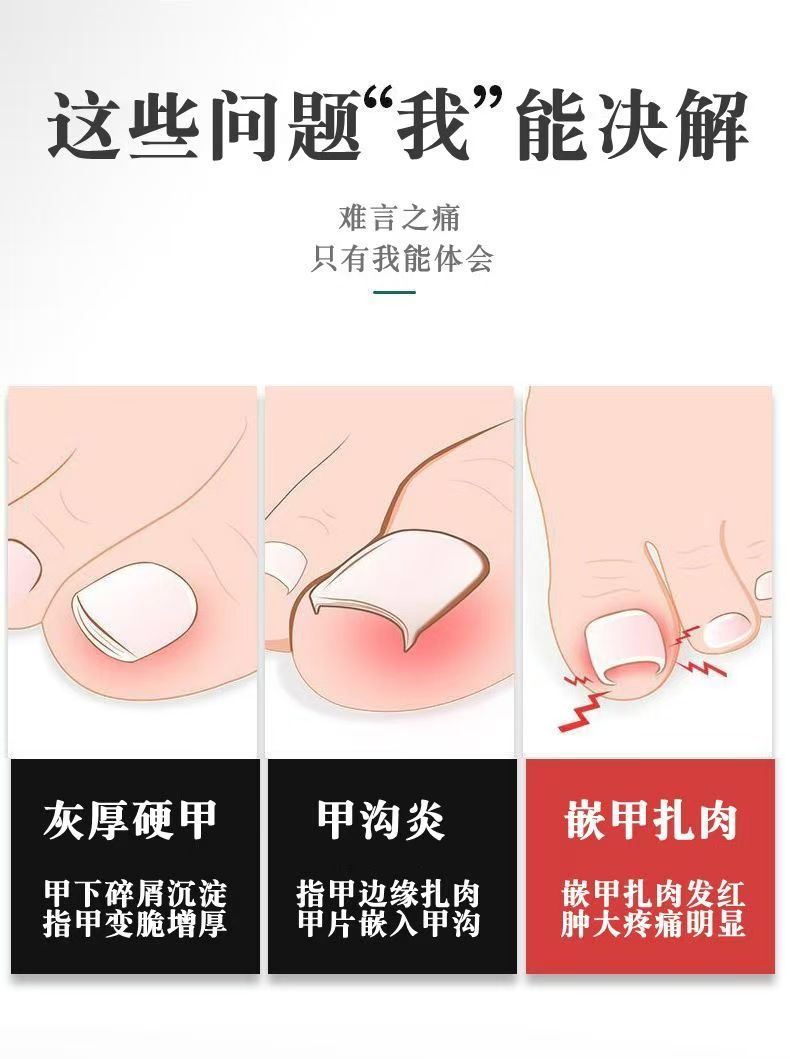 这些问题“我”能决解

难言之痛
只有我能体会

灰厚硬甲

甲下碎屑沉淀
指甲变脆增厚

甲沟炎

指甲边缘扎肉
甲片嵌入甲沟

嵌甲扎肉

嵌甲扎肉发红
肿大疼痛明显