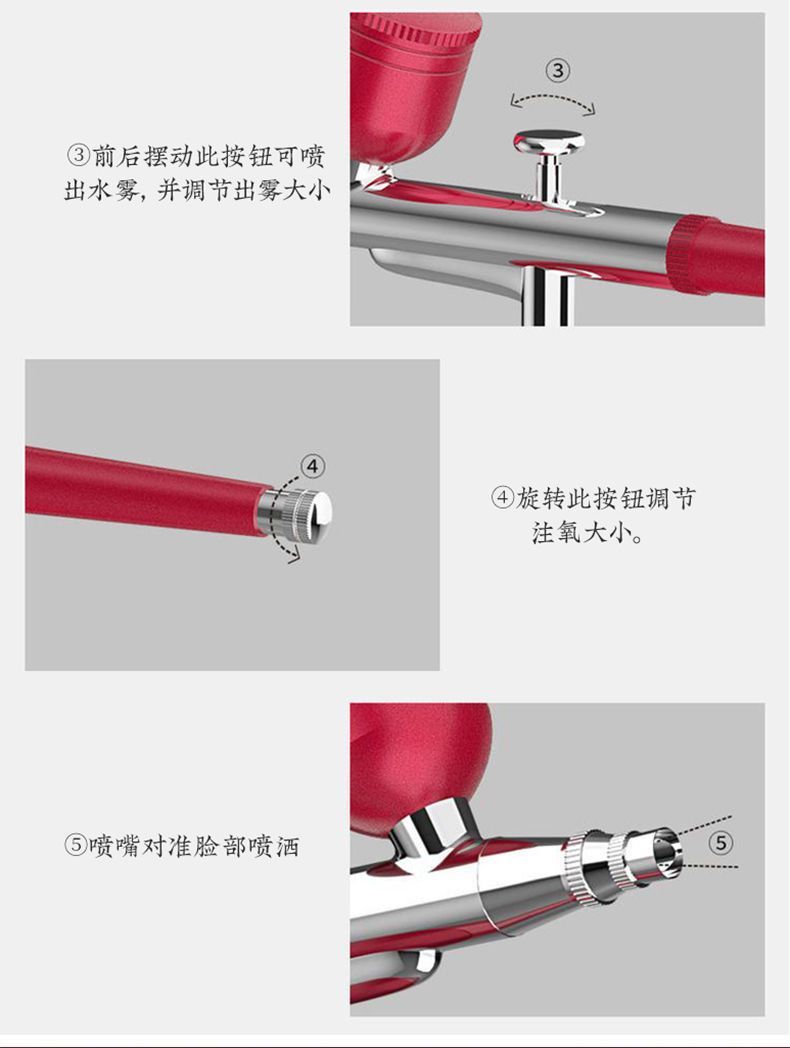 ③前后摆动此按钮可喷出水雾，并调节出雾大小

③

④

④旋转此按钮调节注氧大小。

⑤喷嘴对准脸部喷洒

⑤