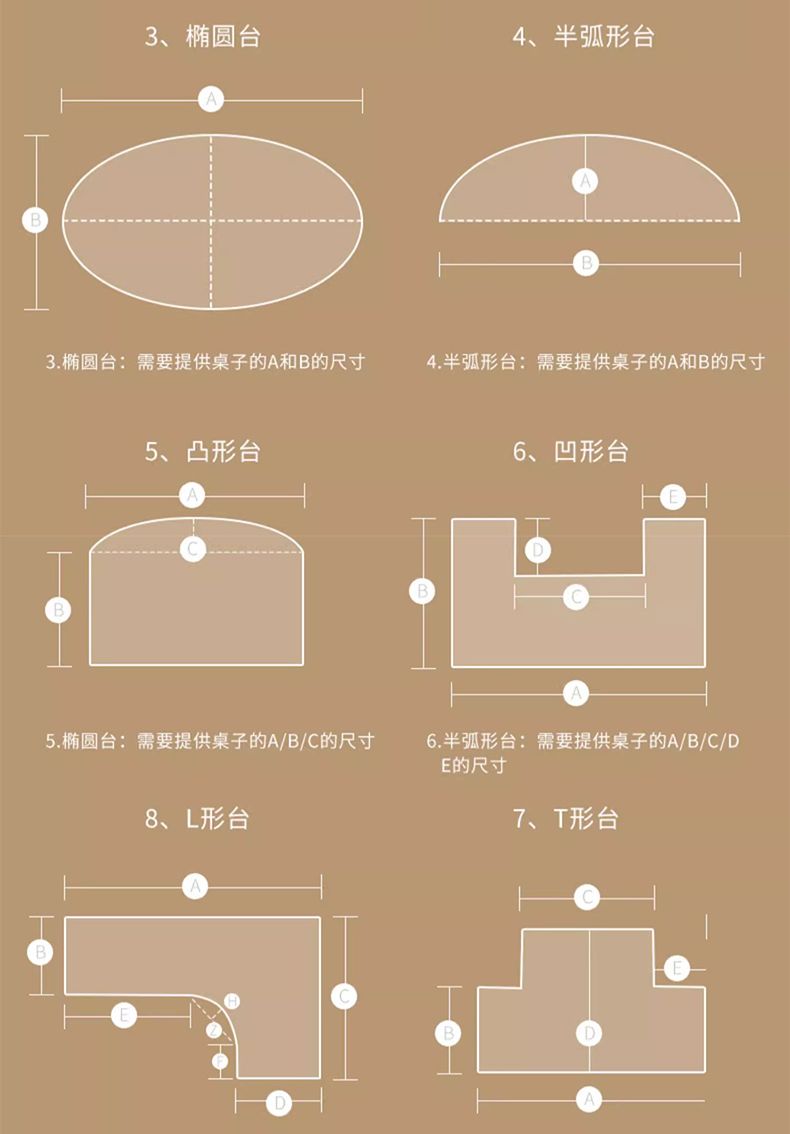 3、椭圆台

A
B

3.椭圆台：需要提供桌子的A和B的尺寸

4、半弧形台

A
B

4.半弧形台：需要提供桌子的A和B的尺寸

5、凸形台

A
C
B

5.椭圆台：需要提供桌子的A/B/C的尺寸

6、凹形台

E
D
B
C
A

6.半弧形台：需要提供桌子的A/B/C/D E的尺寸

8、L形台

A
B
C
E
H
Z
F
D

7、T形台

C
E
B
D
A