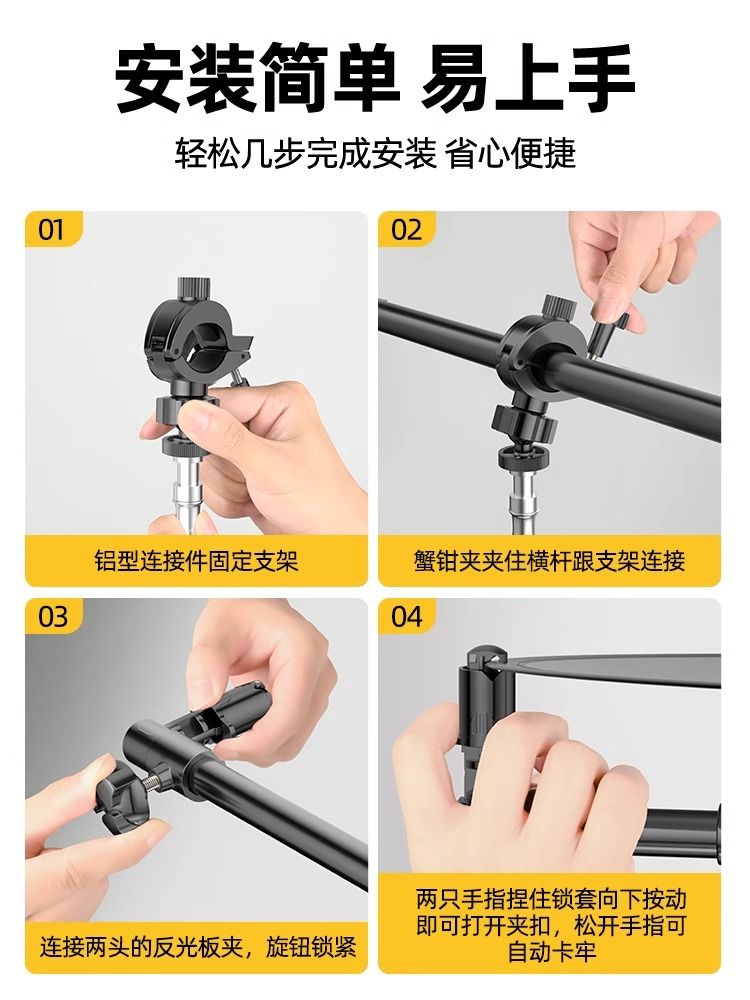 安装简单 易上手

轻松几步完成安装 省心便捷

01

铝型连接件固定支架

02

蟹钳夹夹住横杆跟支架连接

03

连接两头的反光板夹，旋钮锁紧

04

两只手指捏住锁套向下按动即可打开夹扣，松开手指可自动卡牢