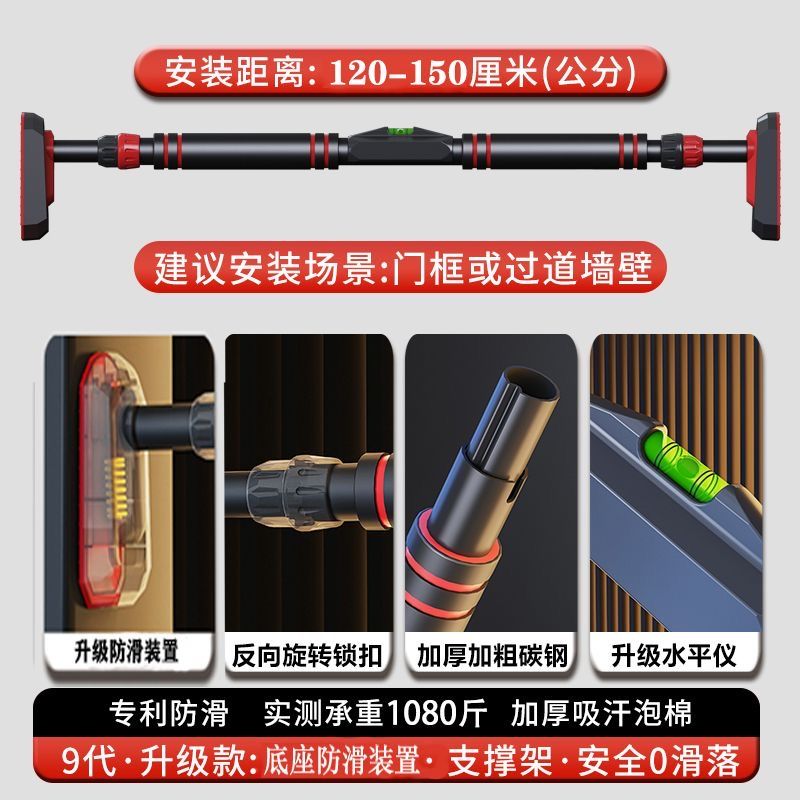 安装距离: 120-150厘米(公分)

建议安装场景:门框或过道墙壁

升级防滑装置

反向旋转锁扣

加厚加粗碳钢

升级水平仪

专利防滑 实测承重1080斤 加厚吸汗泡棉

9代·升级款:底座防滑装置·支撑架·安全0滑落