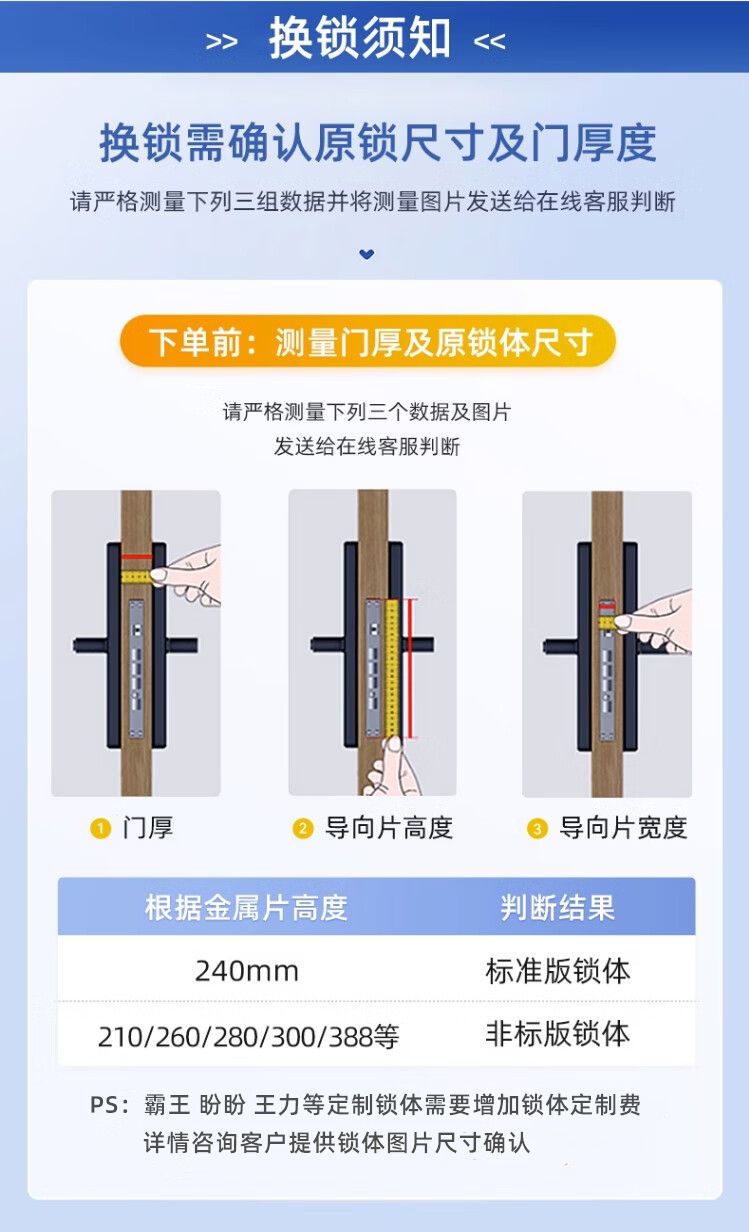 >> 换锁须知 <<

换锁需确认原锁尺寸及门厚度

请严格测量下列三组数据并将测量图片发送给在线客服判断

下单前：测量门厚及原锁体尺寸

请严格测量下列三个数据及图片
发送给在线客服判断

1 门厚

2 导向片高度

3 导向片宽度

| 根据金属片高度 | 判断结果 |
|---|---|
| 240mm | 标准版锁体 |
| 210/260/280/300/388等 | 非标版锁体 |

PS：霸王 盼盼 王力等定制锁体需要增加锁体定制费
详情咨询客户提供锁体图片尺寸确认