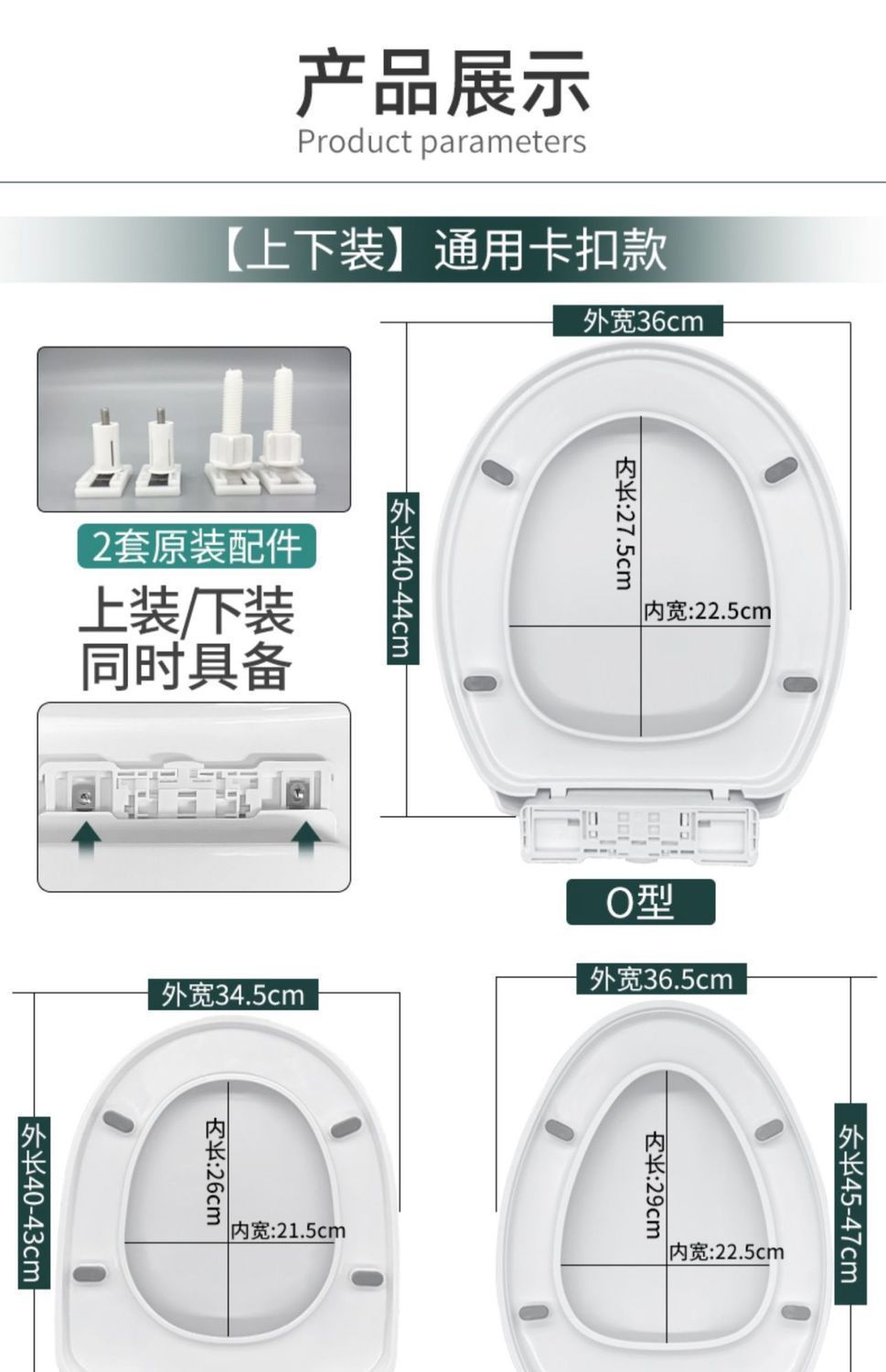 产品展示
Product parameters

【上下装】通用卡扣款

2套原装配件

上装/下装
同时具备

外宽36cm
外长40-44cm
内长:27.5cm
内宽:22.5cm
O型

外宽34.5cm
外长40-43cm
内长:26cm
内宽:21.5cm

外宽36.5cm
外长45-47cm
内长:29cm
内宽:22.5cm