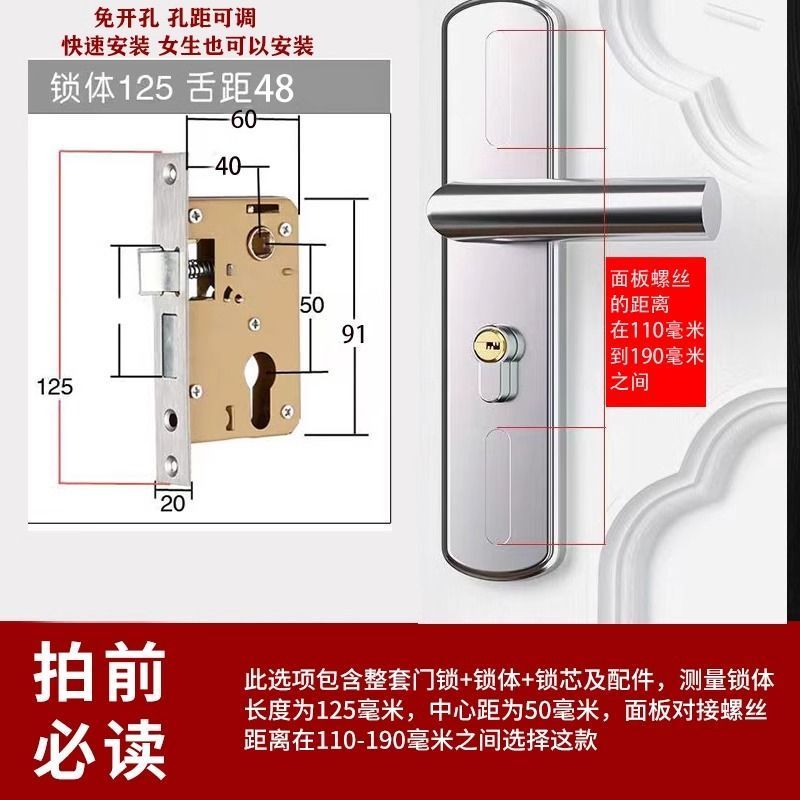 免开孔 孔距可调
快速安装 女生也可以安装

锁体125 舌距48

60
40
50
91
125
20

面板螺丝的距离在110毫米到190毫米之间

拍前必读

此选项包含整套门锁+锁体+锁芯及配件，测量锁体长度为125毫米，中心距为50毫米，面板对接螺丝距离在110-190毫米之间选择这款