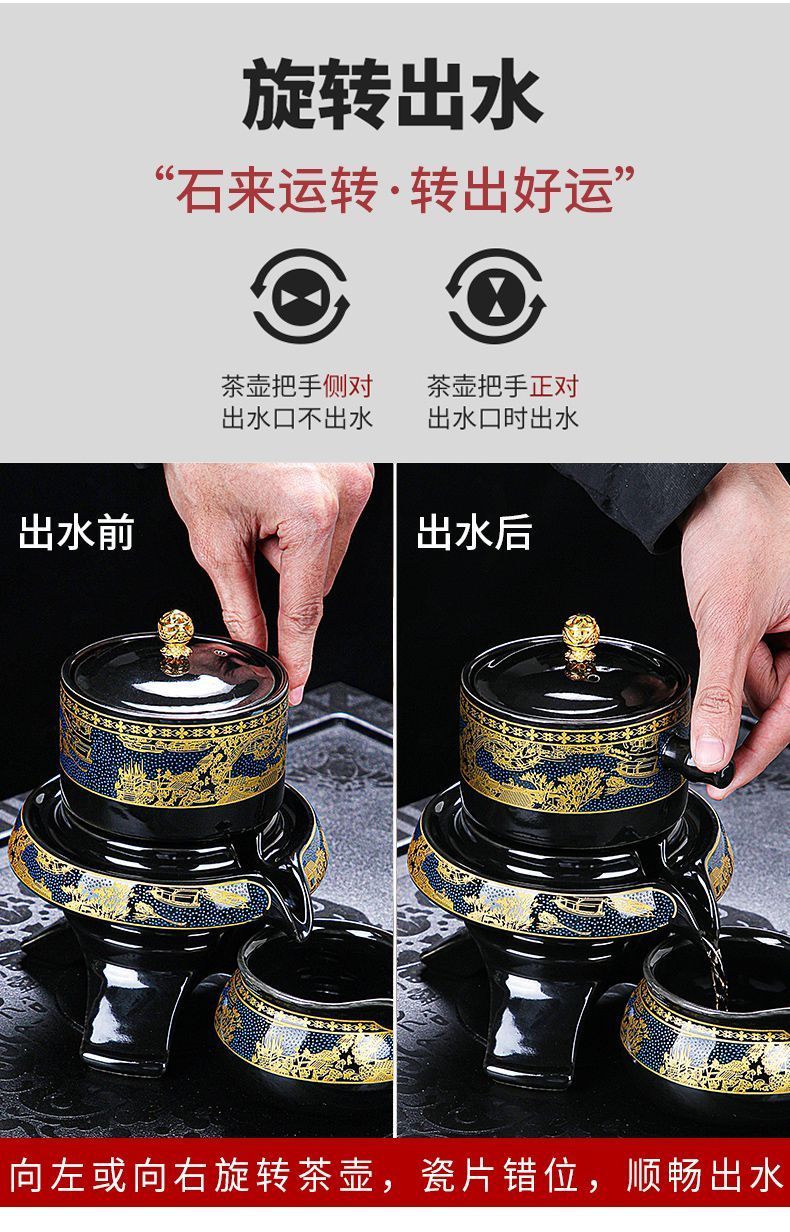 旋转出水

“石来运转·转出好运”

茶壶把手侧对
出水口不出水

茶壶把手正对
出水口时出水

出水前

出水后

向左或向右旋转茶壶，瓷片错位，顺畅出水